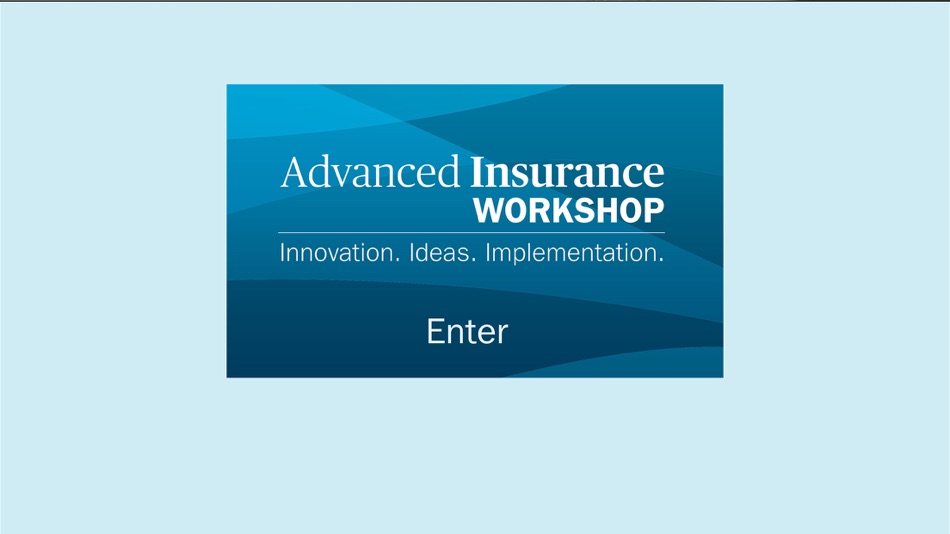 Advanced Insurance
WORKSHOP

Innovation. Ideas. Implementation.

Enter