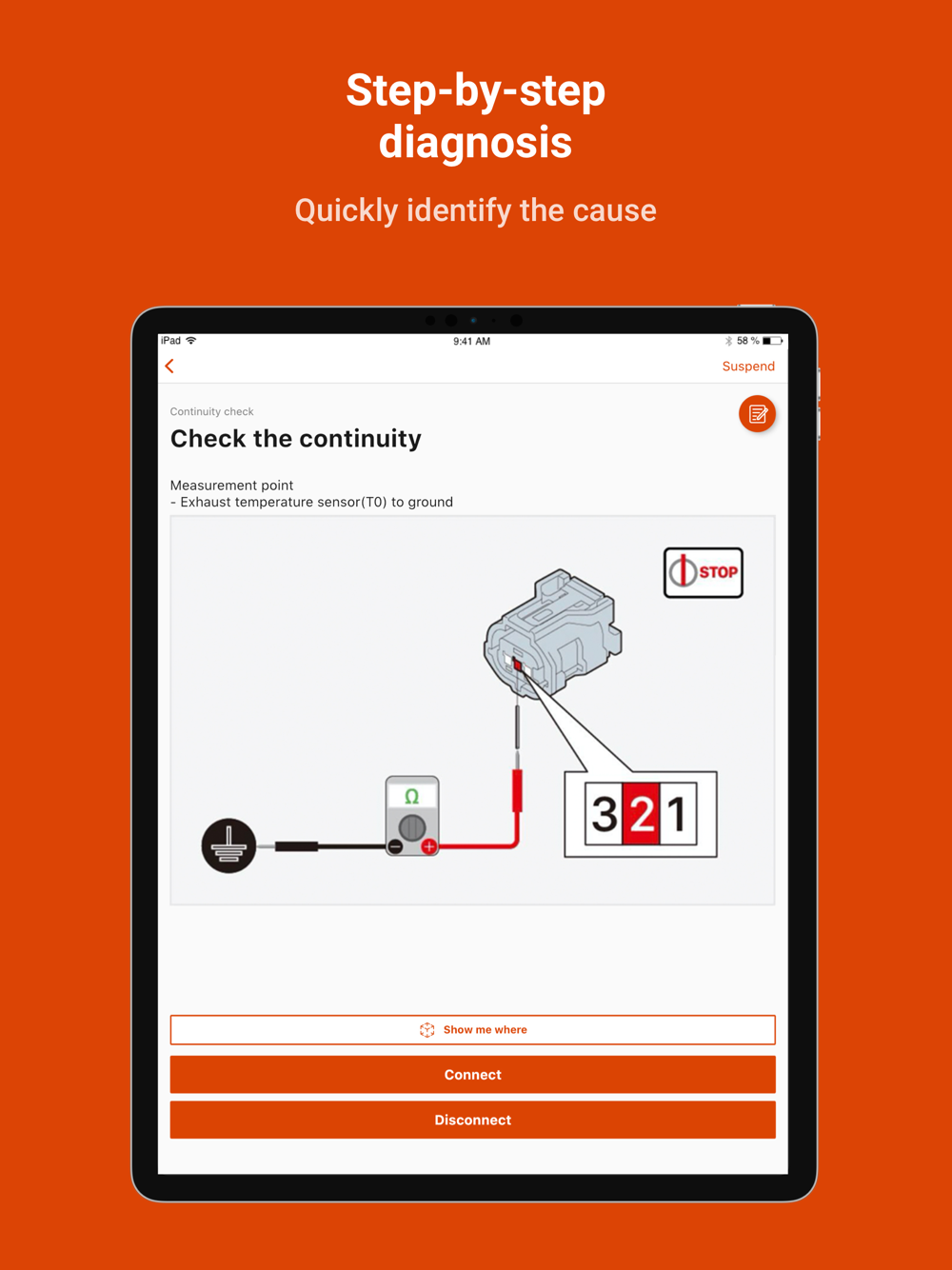 Step-by-step diagnosis

Quickly identify the cause

iPad 9:41 AM 58 %

Suspend

Continuity check

Check the continuity

Measurement point
- Exhaust temperature sensor(T0) to ground

STOP

Ω

3 2 1

Show me where

Connect

Disconnect