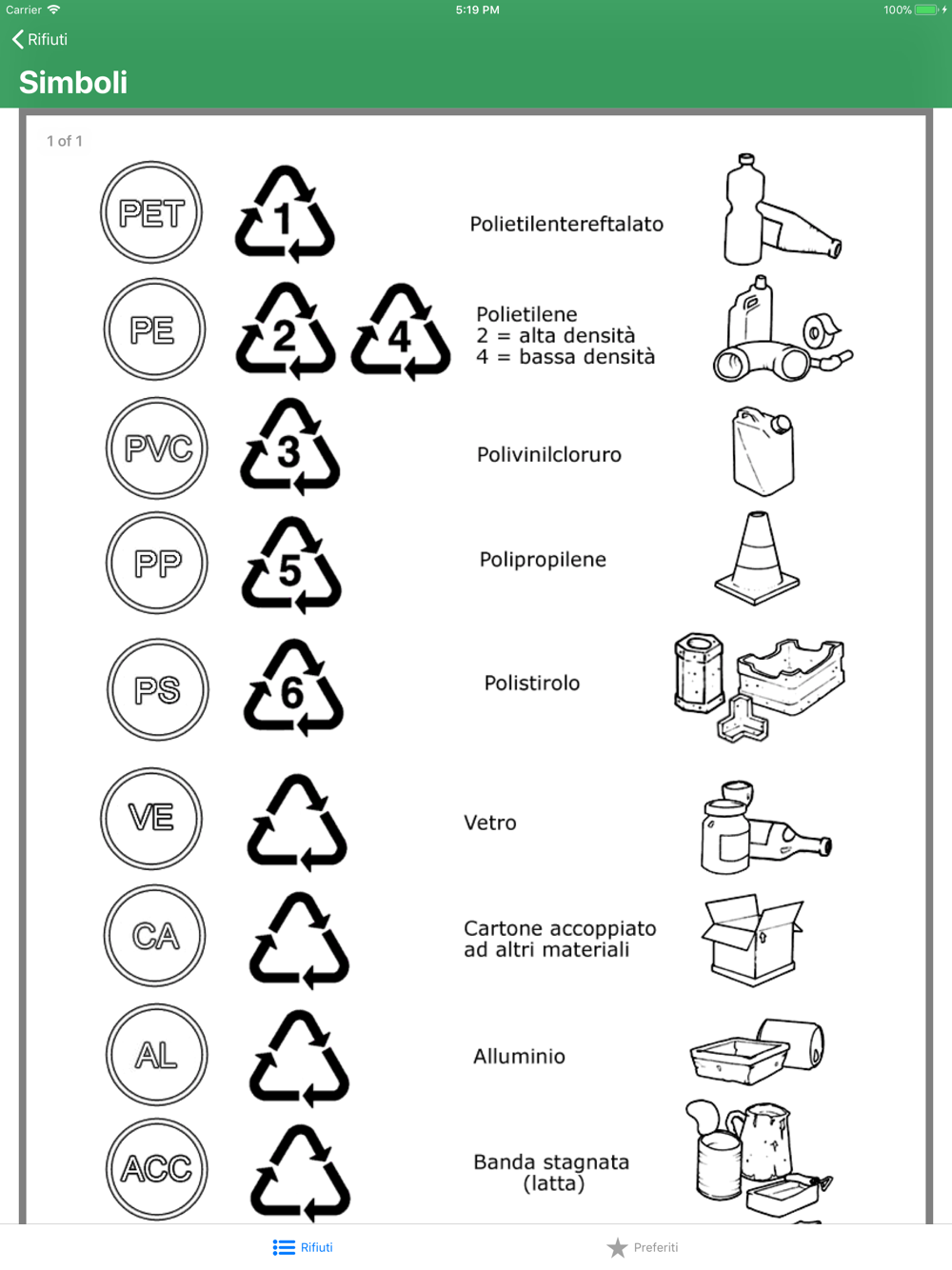 Carrier 5:19 PM 100%

Rifiuti

Simboli

1 of 1

PET 1 Polietilentereftalato

PE 2 4 Polietilene
2 = alta densità
4 = bassa densità

PVC 3 Polivinilcloruro

PP 5 Polipropilene

PS 6 Polistirolo

VE Vetro

CA Cartone accoppiato ad altri materiali

AL Alluminio

ACC Banda stagnata (latta)

Rifiuti Preferiti