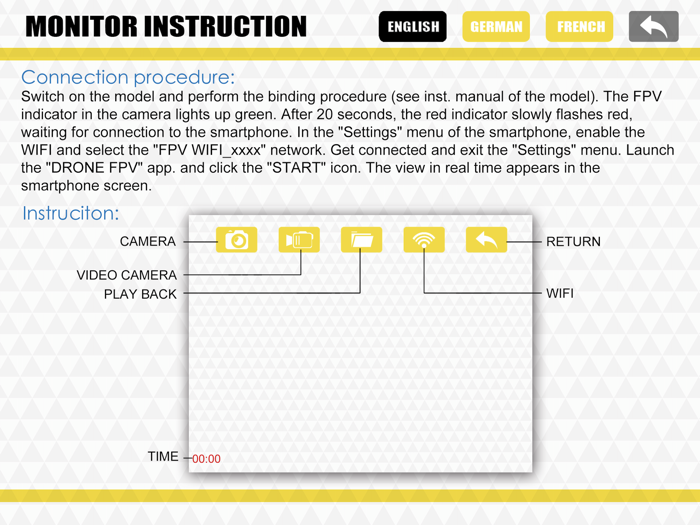 MONITOR INSTRUCTION

ENGLISH GERMAN FRENCH

Connection procedure:

Switch on the model and perform the binding procedure (see inst. manual of the model). The FPV indicator in the camera lights up green. After 20 seconds, the red indicator slowly flashes red, waiting for connection to the smartphone. In the "Settings" menu of the smartphone, enable the WIFI and select the "FPV WIFI_xxxx" network. Get connected and exit the "Settings" menu. Launch the "DRONE FPV" app. and click the "START" icon. The view in real time appears in the smartphone screen.

Instruciton:

CAMERA
VIDEO CAMERA
PLAY BACK
RETURN
WIFI
TIME
00:00