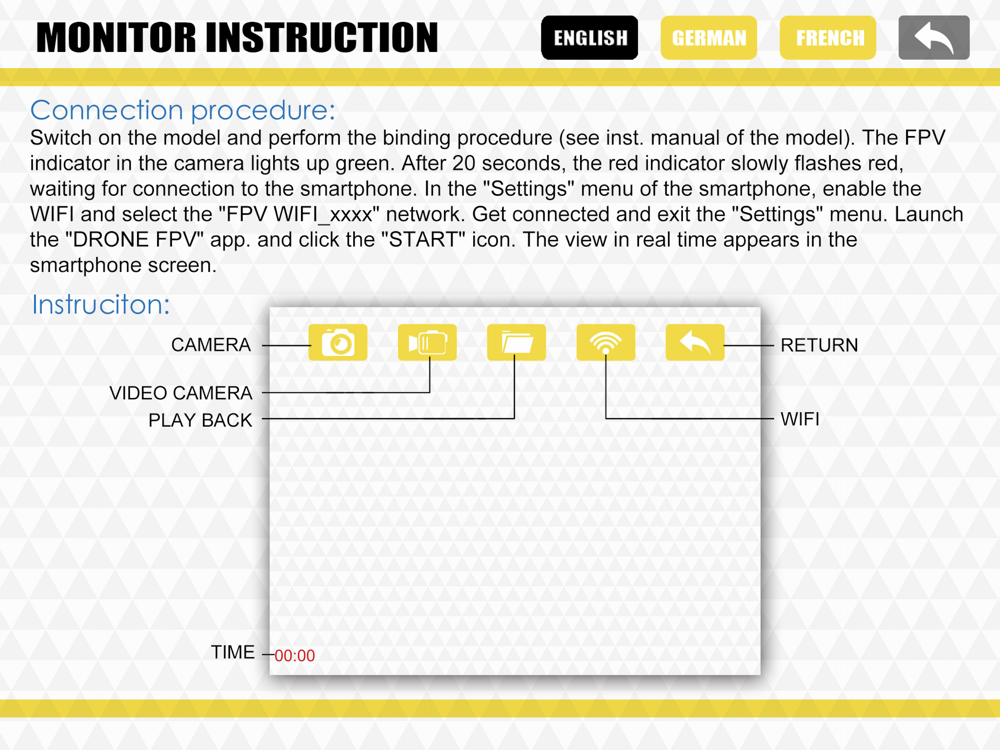 MONITOR INSTRUCTION

ENGLISH GERMAN FRENCH

Connection procedure:
Switch on the model and perform the binding procedure (see inst. manual of the model). The FPV indicator in the camera lights up green. After 20 seconds, the red indicator slowly flashes red, waiting for connection to the smartphone. In the "Settings" menu of the smartphone, enable the WIFI and select the "FPV WIFI_xxxx" network. Get connected and exit the "Settings" menu. Launch the "DRONE FPV" app. and click the "START" icon. The view in real time appears in the smartphone screen.

Instruciton:

CAMERA
VIDEO CAMERA
PLAY BACK
RETURN
WIFI
TIME
00:00