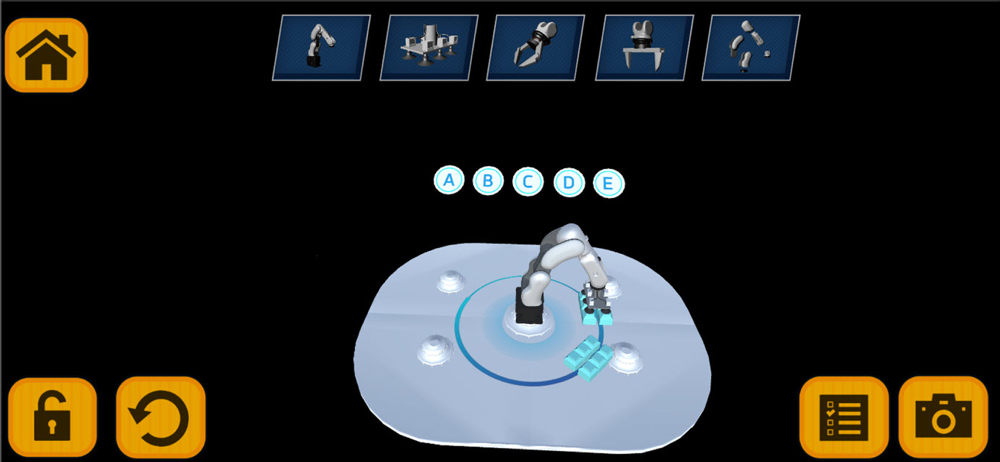 A B C D E