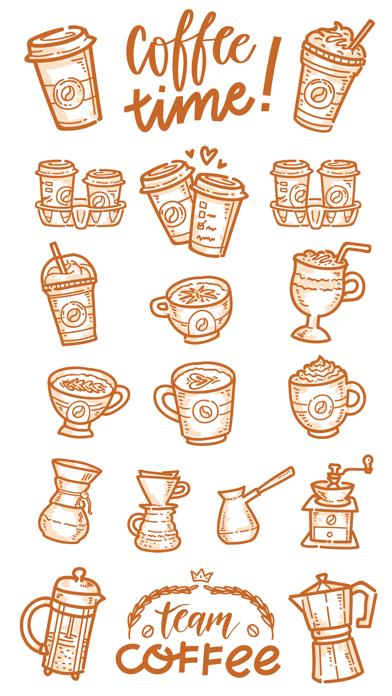 Coffee time!

team COFFEE