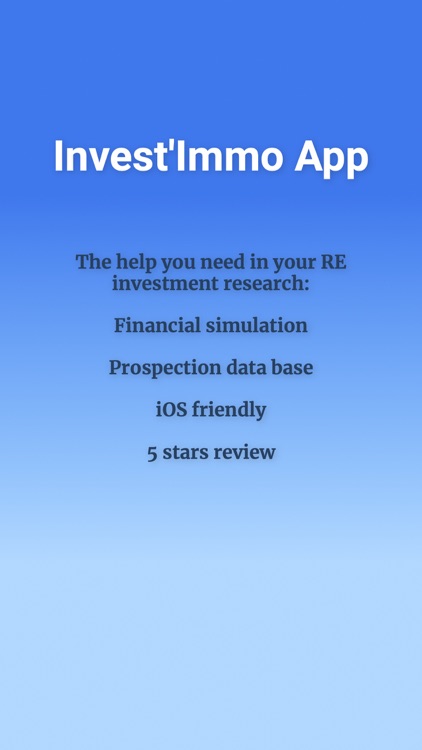 Invest'Immo App

The help you need in your RE investment research:

Financial simulation

Prospection data base

iOS friendly

5 stars review