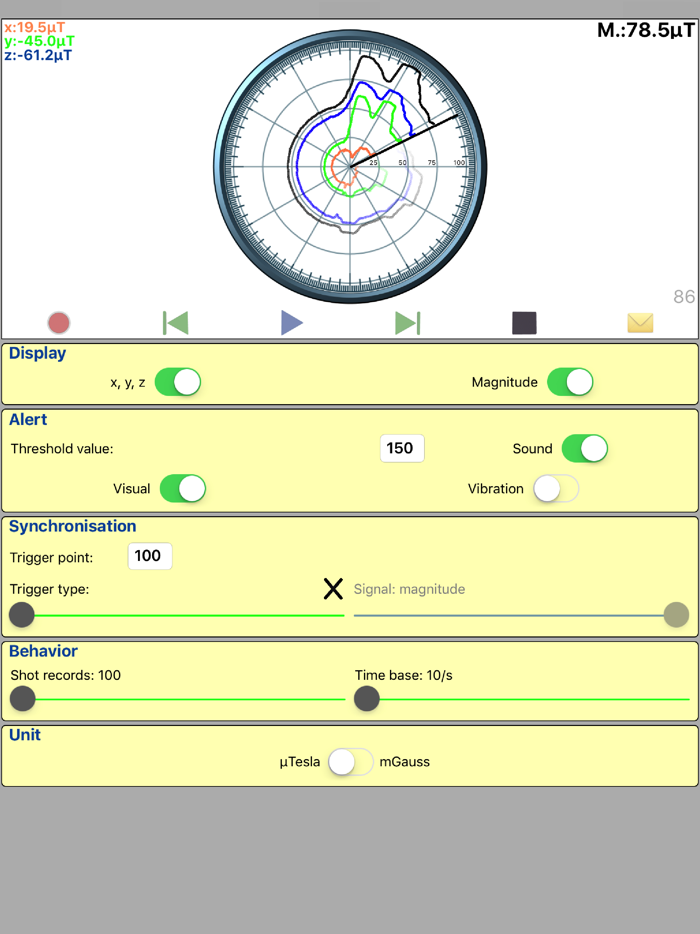 x:19.5µT
y:-45.0µT
z:-61.2µT

M.:78.5µT

25 50 75 100

86

Display
x, y, z
Magnitude

Alert
Threshold value: 150
Sound
Visual
Vibration

Synchronisation
Trigger point: 100
Trigger type:
X
Signal: magnitude

Behavior
Shot records: 100
Time base: 10/s

Unit
µTesla mGauss