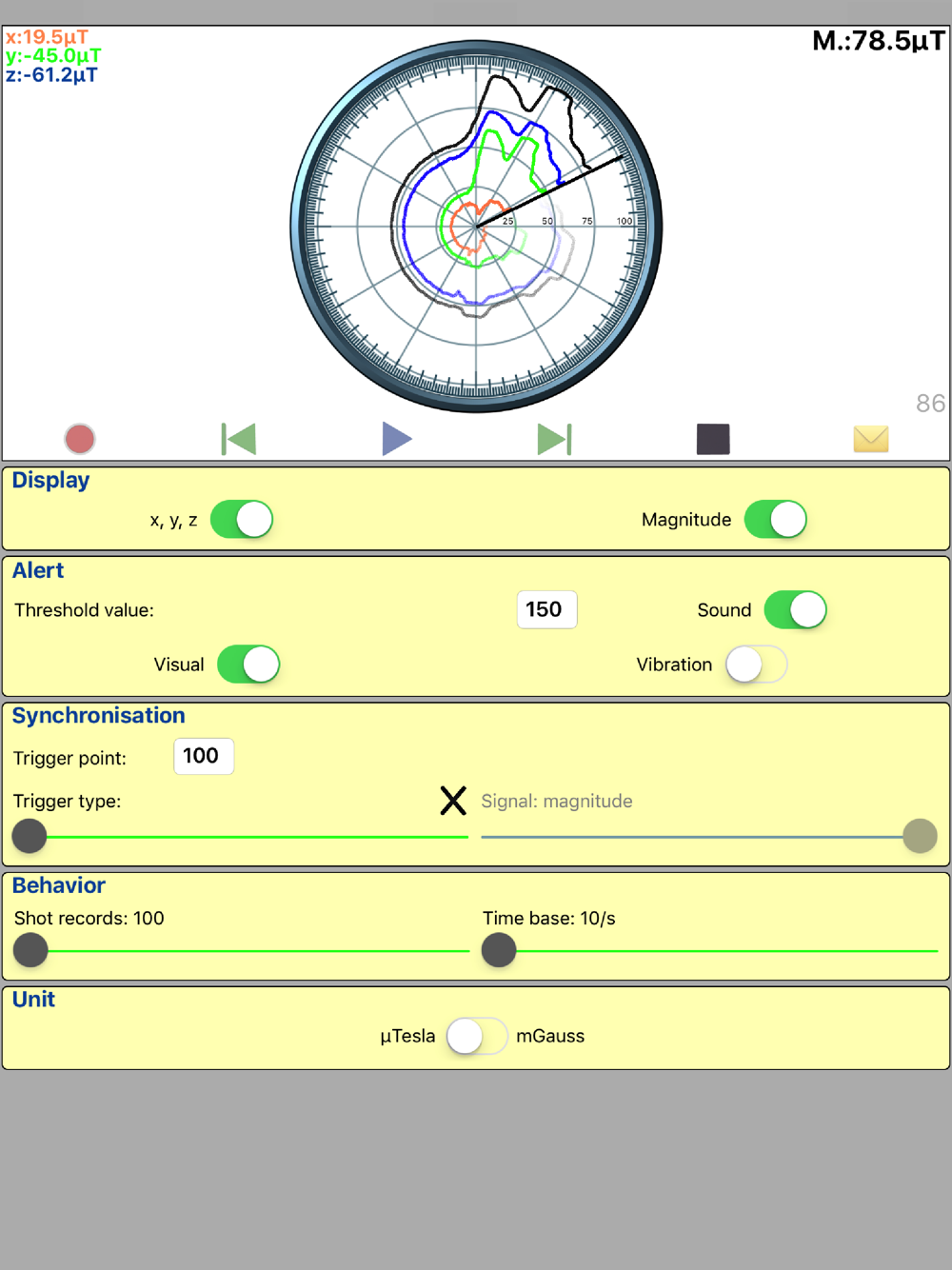 x:19.5µT
y:-45.0µT
z:-61.2µT

M.:78.5µT

25
50
75
100

86

Display

x, y, z

Magnitude

Alert

Threshold value:

150

Sound

Visual

Vibration

Synchronisation

Trigger point:

100

Trigger type:

X

Signal: magnitude

Behavior

Shot records: 100

Time base: 10/s

Unit

µTesla

mGauss