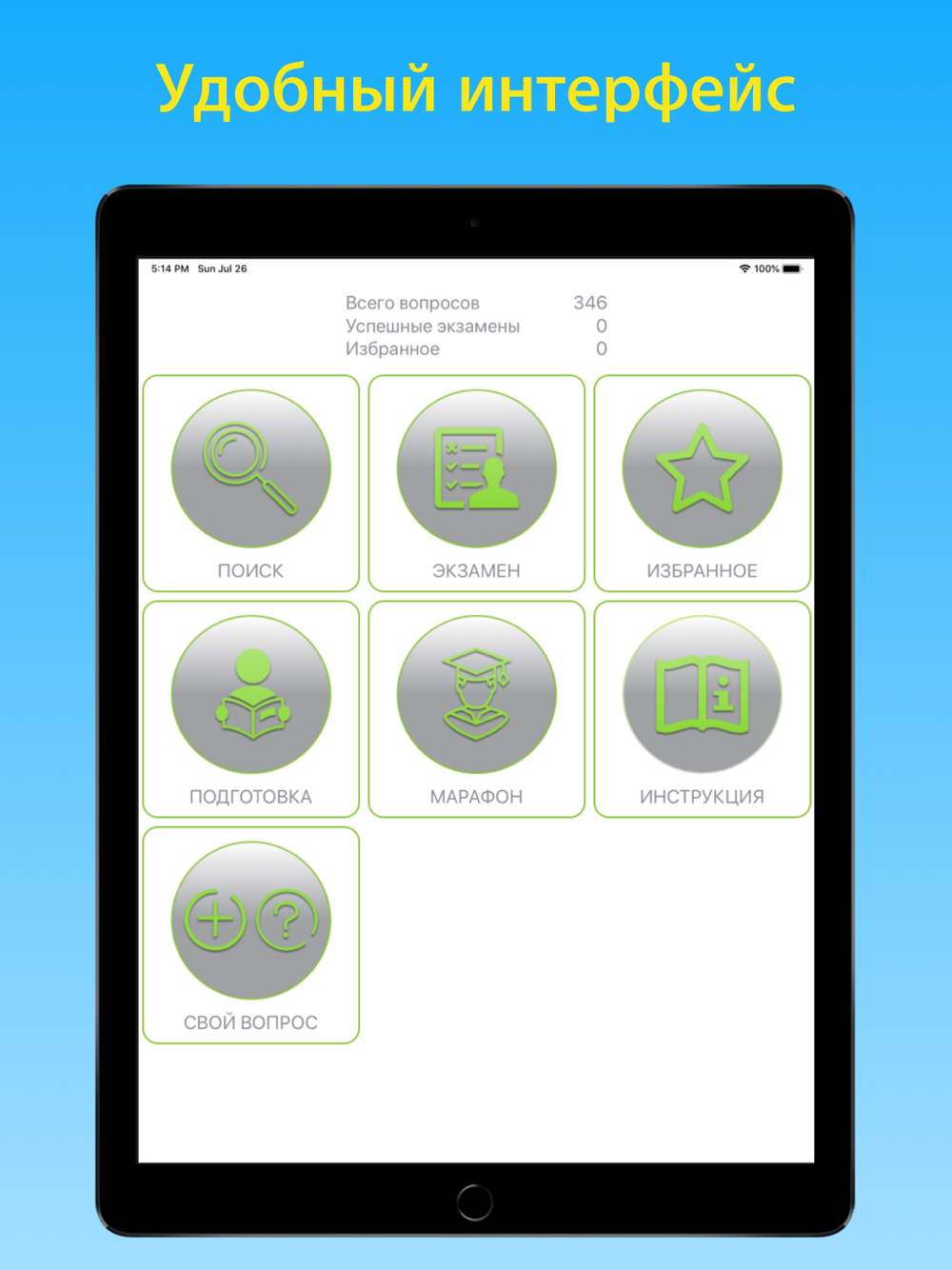 Удобный интерфейс

5:14 PM Sun Jul 26

100%

Всего вопросов 346
Успешные экзамены 0
Избранное 0

ПОИСК

ЭКЗАМЕН

ИЗБРАННОЕ

ПОДГОТОВКА

МАРАФОН

ИНСТРУКЦИЯ

СВОЙ ВОПРОС