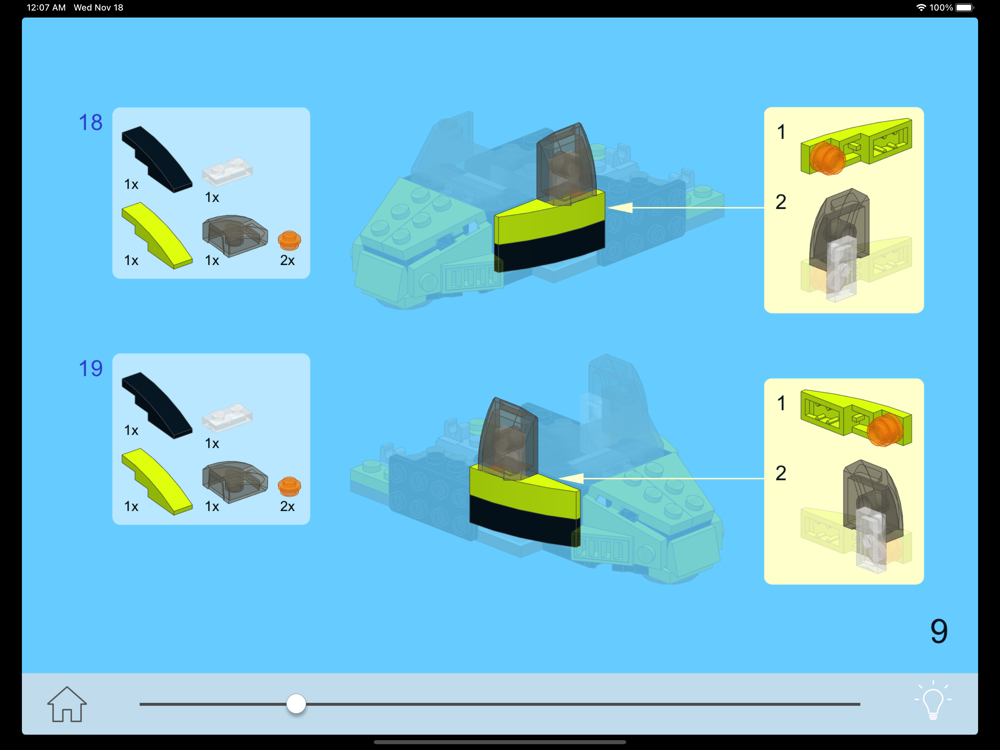 12:07 AM Wed Nov 18

100%

18

1x

1x

1x

1x

2x

1

2

19

1x

1x

1x

1x

2x

1

2

9