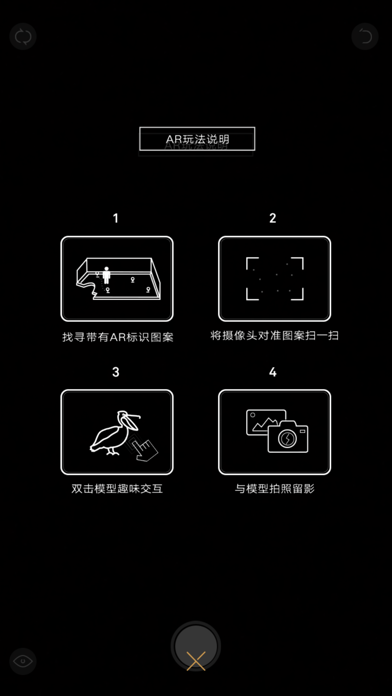 AR玩法说明

1

找寻带有AR标识图案

2

将摄像头对准图案扫一扫

3

双击模型趣味交互

4

与模型拍照留影