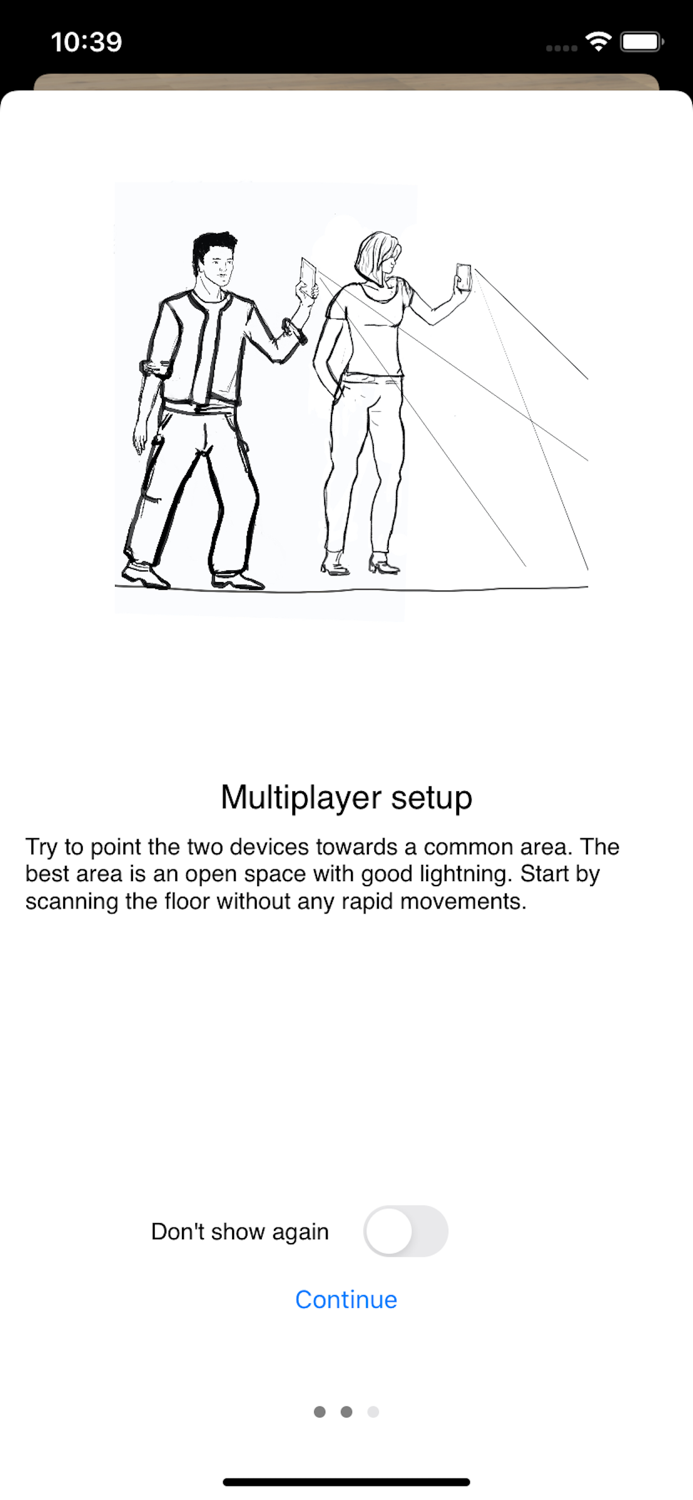 10:39

Multiplayer setup

Try to point the two devices towards a common area. The best area is an open space with good lightning. Start by scanning the floor without any rapid movements.

Don't show again

Continue