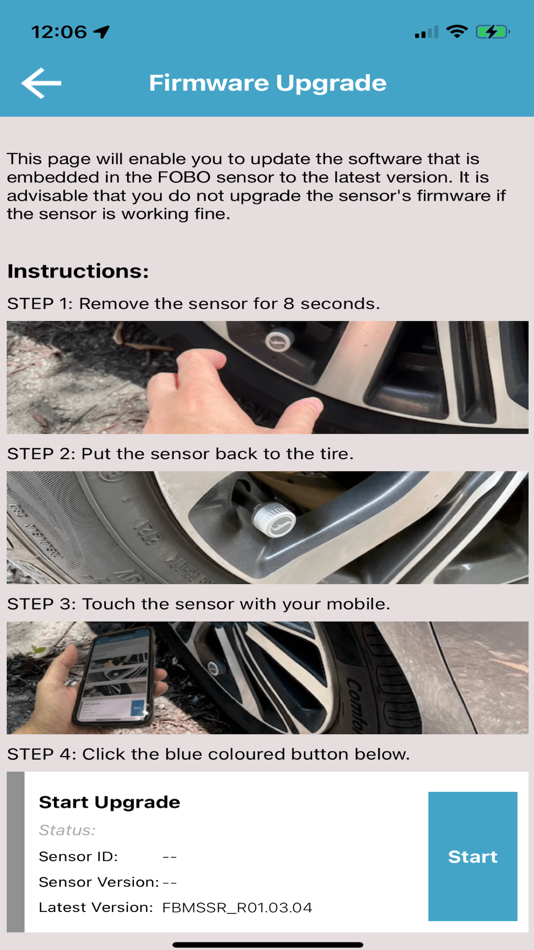 12:06

Firmware Upgrade

This page will enable you to update the software that is embedded in the FOBO sensor to the latest version. It is advisable that you do not upgrade the sensor's firmware if the sensor is working fine.

Instructions:

STEP 1: Remove the sensor for 8 seconds.

STEP 2: Put the sensor back to the tire.

STEP 3: Touch the sensor with your mobile.

STEP 4: Click the blue coloured button below.

Start Upgrade

Status:

Sensor ID: --

Sensor Version: --

Latest Version: FBMSSR_R01.03.04

Start