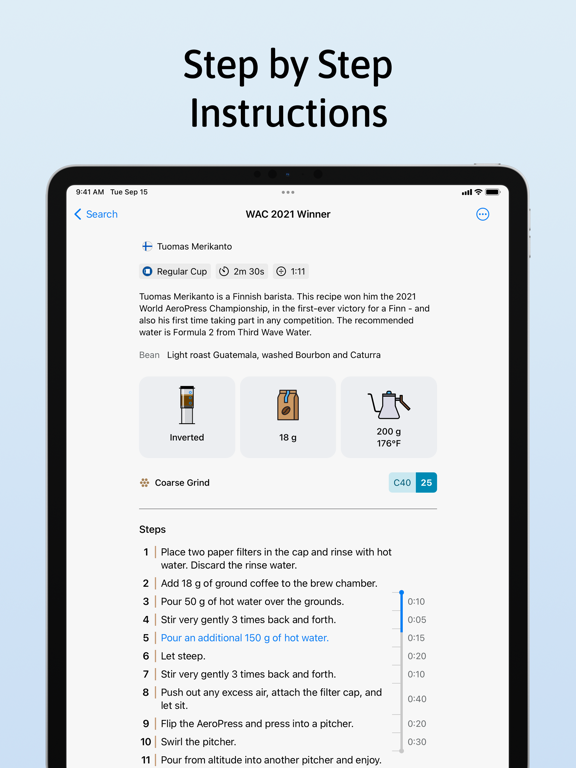 Step by Step Instructions

9:41 AM Tue Sep 15

Search

WAC 2021 Winner

Tuomas Merikanto

Regular Cup 2m 30s 1:11

Tuomas Merikanto is a Finnish barista. This recipe won him the 2021 World AeroPress Championship, in the first-ever victory for a Finn - and also his first time taking part in any competition. The recommended water is Formula 2 from Third Wave Water.

Bean Light roast Guatemala, washed Bourbon and Caturra

Inverted

18 g

200 g
176°F

Coarse Grind

C40 25

Steps

1 Place two paper filters in the cap and rinse with hot water. Discard the rinse water.
2 Add 18 g of ground coffee to the brew chamber.
3 Pour 50 g of hot water over the grounds. 0:10
4 Stir very gently 3 times back and forth. 0:05
5 Pour an additional 150 g of hot water. 0:15
6 Let steep. 0:20
7 Stir very gently 3 times back and forth. 0:10
8 Push out any excess air, attach the filter cap, and let sit. 0:40
9 Flip the AeroPress and press into a pitcher. 0:20
10 Swirl the pitcher. 0:30
11 Pour from altitude into another pitcher and enjoy.