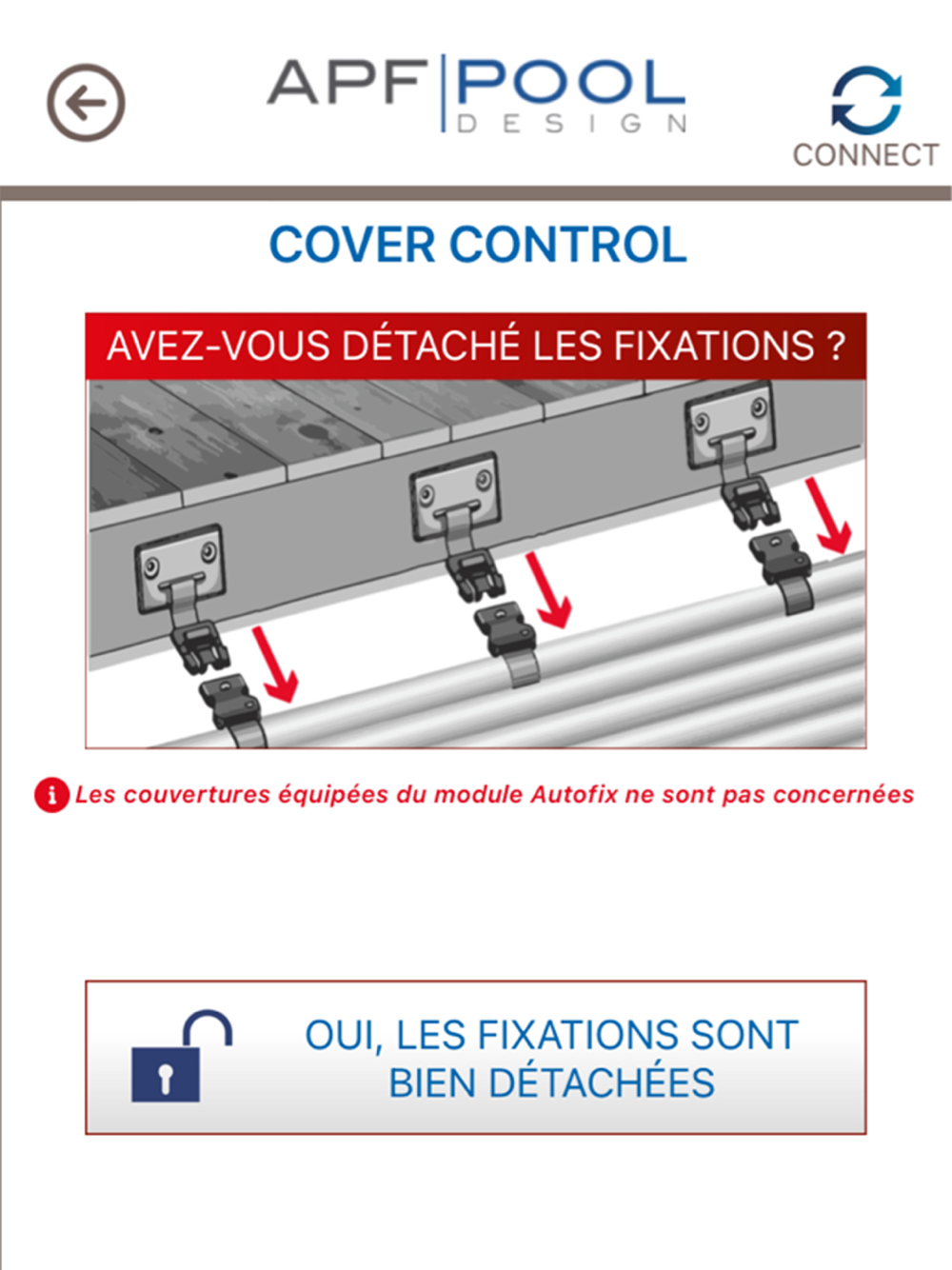 APF POOL DESIGN

CONNECT

COVER CONTROL

AVEZ-VOUS DÉTACHÉ LES FIXATIONS ?

Les couvertures équipées du module Autofix ne sont pas concernées

OUI, LES FIXATIONS SONT BIEN DÉTACHÉES