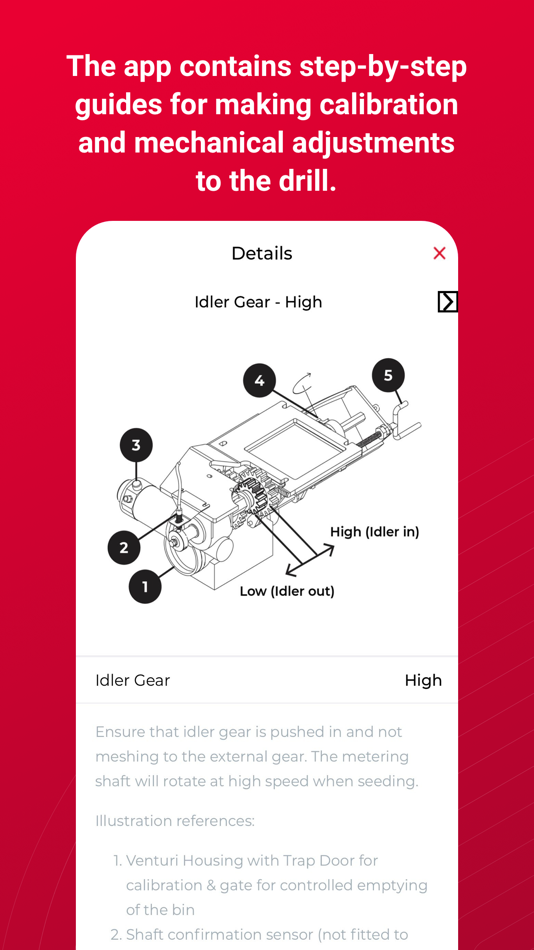 The app contains step-by-step guides for making calibration and mechanical adjustments to the drill.

Details

×

Idler Gear - High

4

5

3

2

1

High (Idler in)

Low (Idler out)

Idler Gear

High

Ensure that idler gear is pushed in and not meshing to the external gear. The metering shaft will rotate at high speed when seeding.

Illustration references:

1. Venturi Housing with Trap Door for calibration & gate for controlled emptying of the bin
2. Shaft confirmation sensor (not fitted to