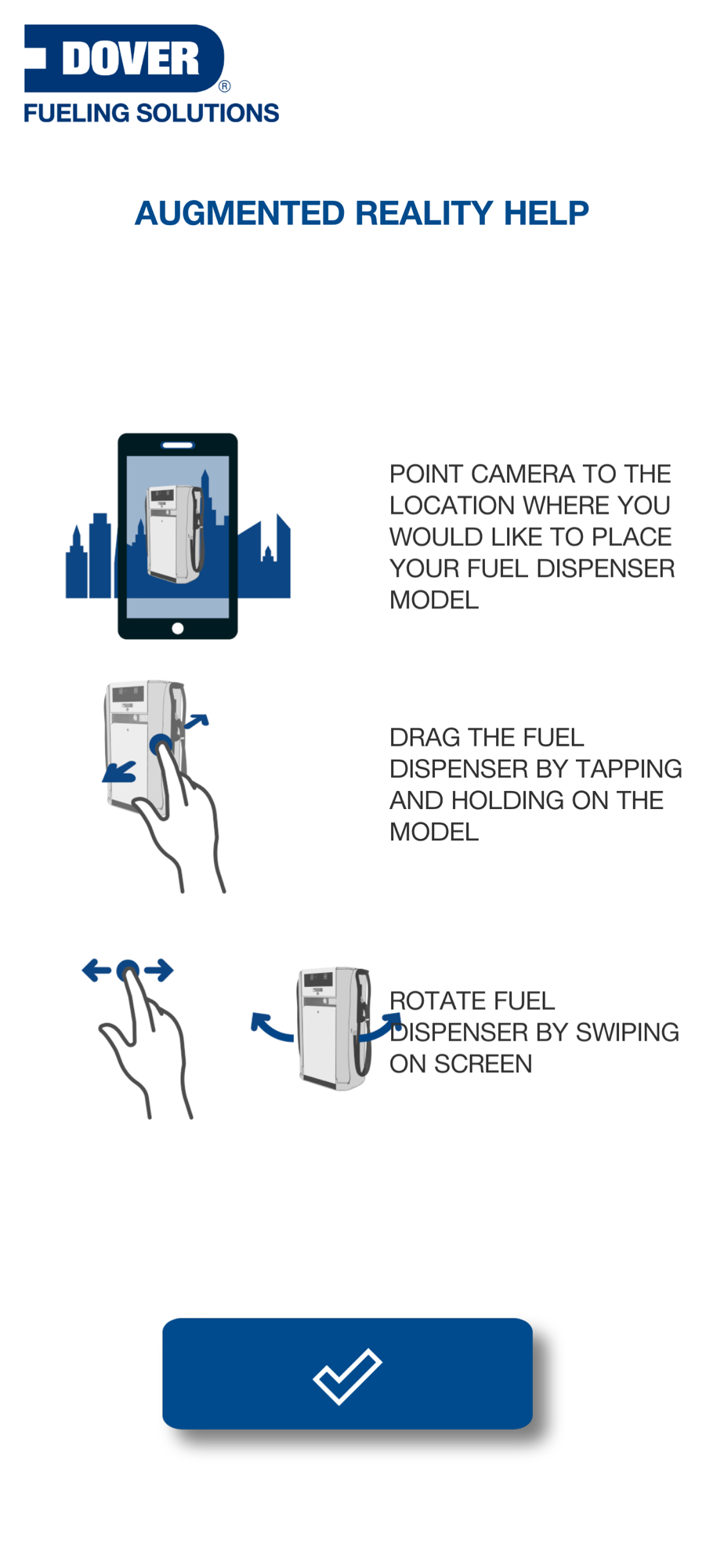 DOVER®
FUELING SOLUTIONS

AUGMENTED REALITY HELP

POINT CAMERA TO THE LOCATION WHERE YOU WOULD LIKE TO PLACE YOUR FUEL DISPENSER MODEL

DRAG THE FUEL DISPENSER BY TAPPING AND HOLDING ON THE MODEL

ROTATE FUEL DISPENSER BY SWIPING ON SCREEN