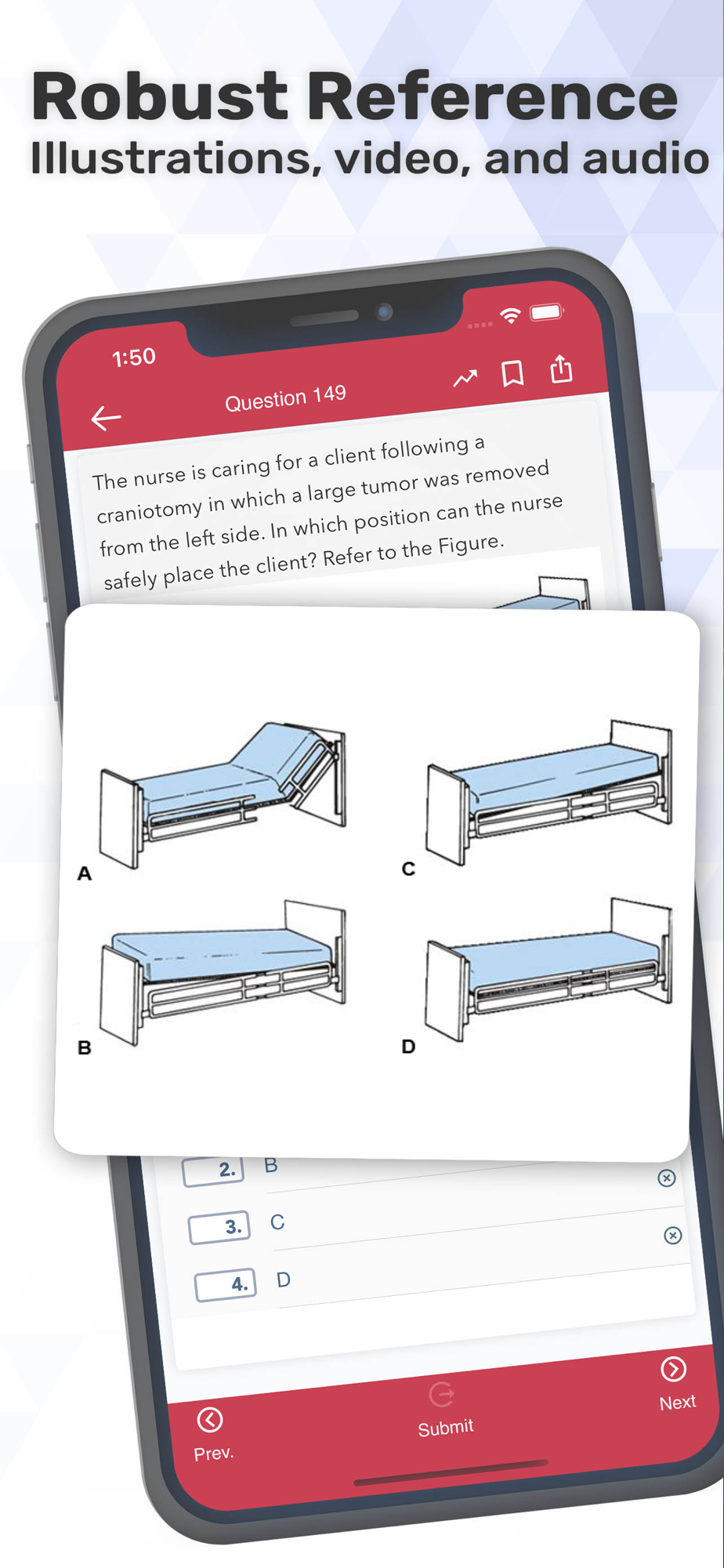 Robust Reference
Illustrations, video, and audio

1:50

Question 149

The nurse is caring for a client following a craniotomy in which a large tumor was removed from the left side. In which position can the nurse safely place the client? Refer to the Figure.

A

C

B

D

2. B

3. C

4. D

Prev.

Submit

Next