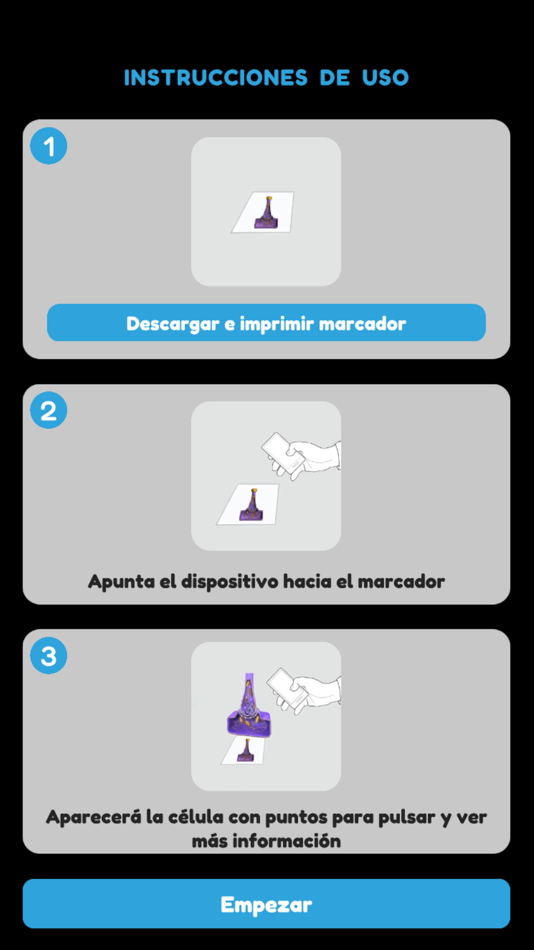 INSTRUCCIONES DE USO

1

Descargar e imprimir marcador

2

Apunta el dispositivo hacia el marcador

3

Aparecerá la célula con puntos para pulsar y ver más información

Empezar