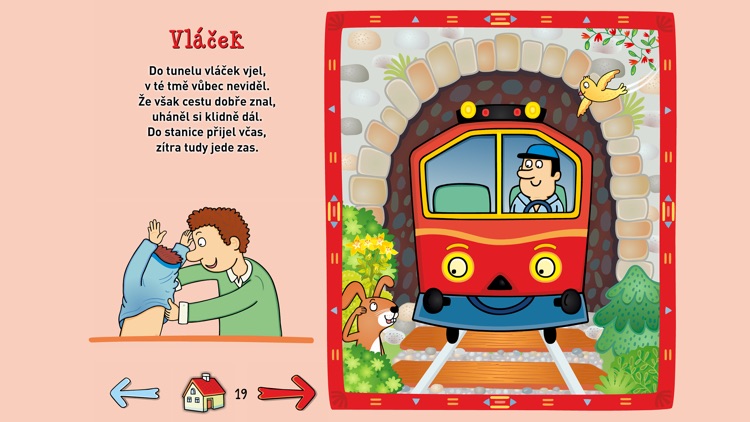 Vláček

Do tunelu vláček vjel,
v té tmě vůbec neviděl.
Že však cestu dobře znal,
uháněl si klidně dál.
Do stanice přijel včas,
zítra tudy jede zas.

19