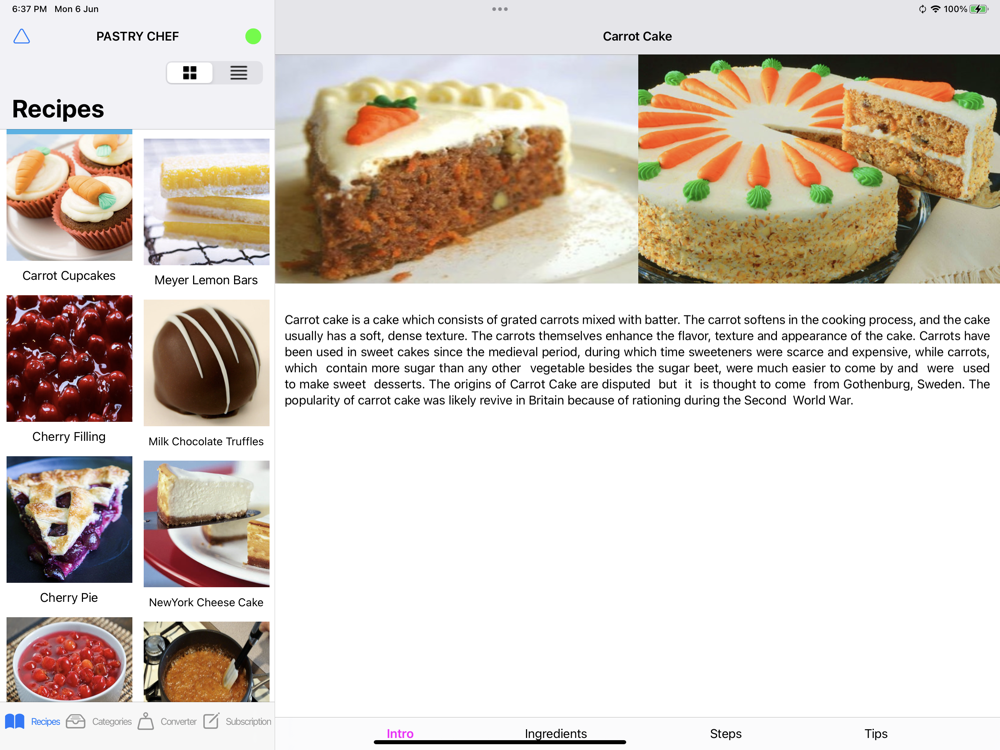 6:37 PM Mon 6 Jun

100%

PASTRY CHEF

Recipes

Carrot Cupcakes

Meyer Lemon Bars

Cherry Filling

Milk Chocolate Truffles

Cherry Pie

NewYork Cheese Cake

Recipes Categories Converter Subscription

Carrot Cake

Carrot cake is a cake which consists of grated carrots mixed with batter. The carrot softens in the cooking process, and the cake usually has a soft, dense texture. The carrots themselves enhance the flavor, texture and appearance of the cake. Carrots have been used in sweet cakes since the medieval period, during which time sweeteners were scarce and expensive, while carrots, which contain more sugar than any other vegetable besides the sugar beet, were much easier to come by and were used to make sweet desserts. The origins of Carrot Cake are disputed but it is thought to come from Gothenburg, Sweden. The popularity of carrot cake was likely revive in Britain because of rationing during the Second World War.

Intro Ingredients Steps Tips