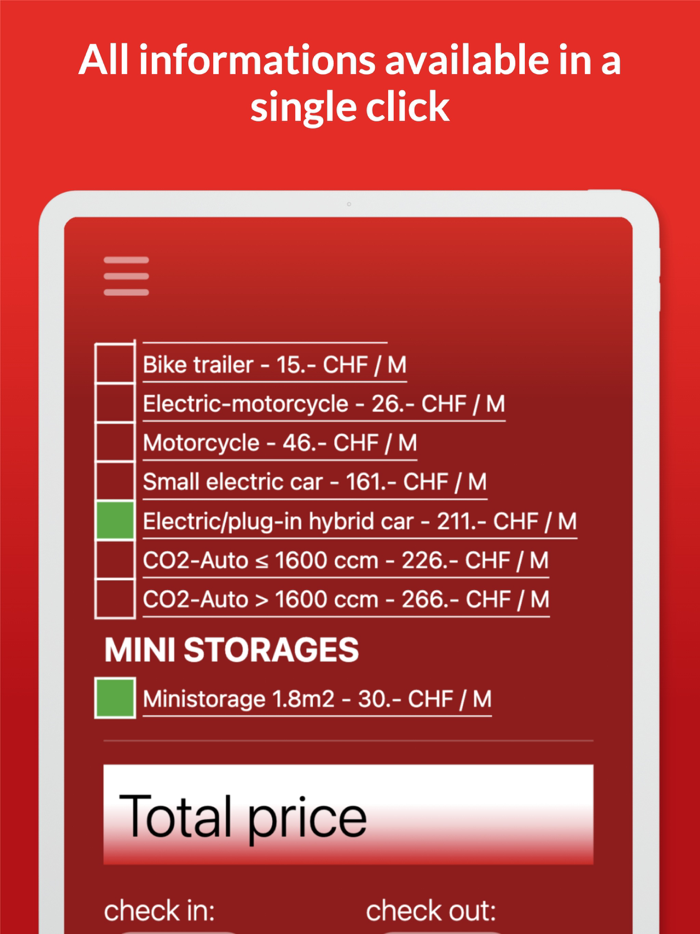 All informations available in a single click

Bike trailer - 15.- CHF / M
Electric-motorcycle - 26.- CHF / M
Motorcycle - 46.- CHF / M
Small electric car - 161.- CHF / M
Electric/plug-in hybrid car - 211.- CHF / M
CO2-Auto ≤ 1600 ccm - 226.- CHF / M
CO2-Auto > 1600 ccm - 266.- CHF / M

MINI STORAGES

Ministorage 1.8m2 - 30.- CHF / M

Total price

check in:
check out: