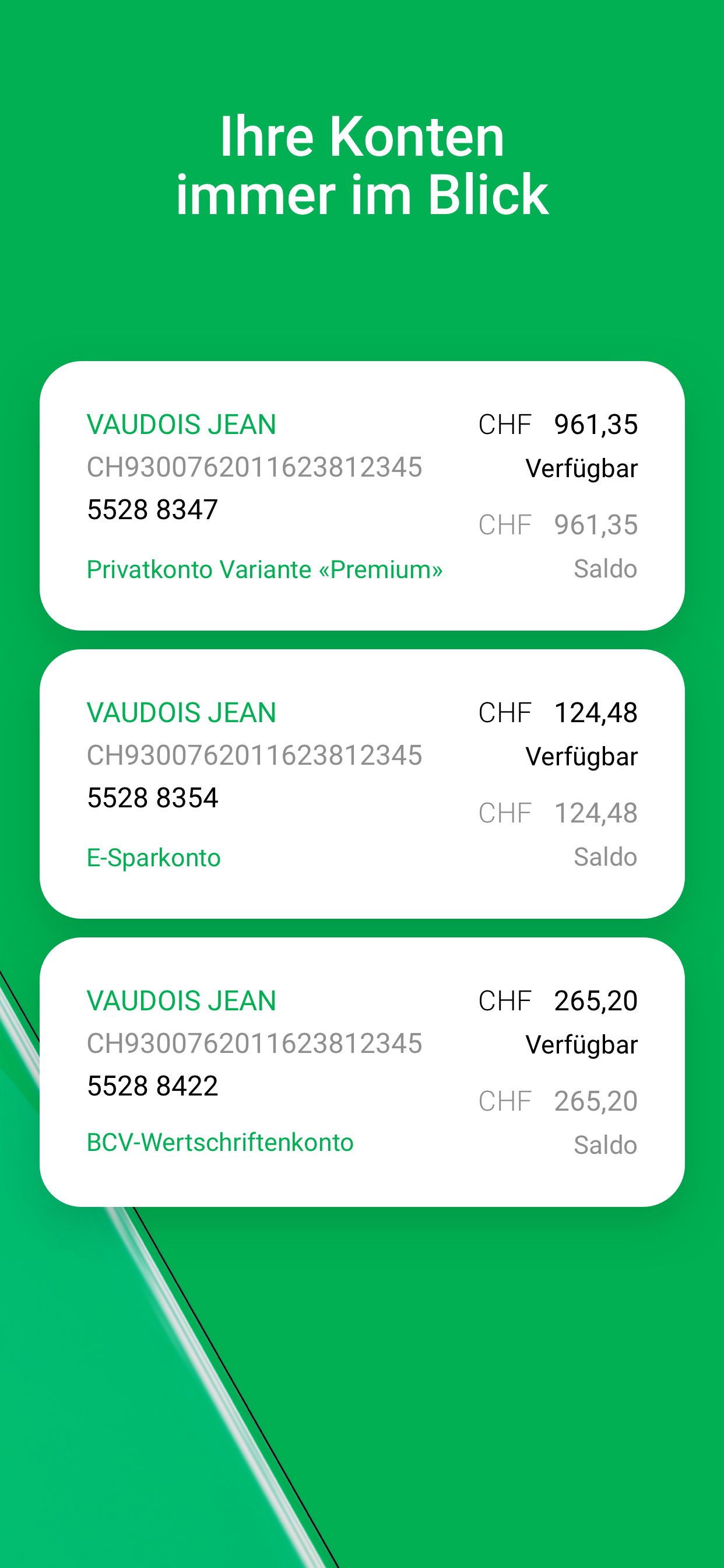 Ihre Konten immer im Blick

VAUDOIS JEAN
CH9300762011623812345
5528 8347
Privatkonto Variante «Premium»

CHF 961,35
Verfügbar
CHF 961,35
Saldo

VAUDOIS JEAN
CH9300762011623812345
5528 8354
E-Sparkonto

CHF 124,48
Verfügbar
CHF 124,48
Saldo

VAUDOIS JEAN
CH9300762011623812345
5528 8422
BCV-Wertschriftenkonto

CHF 265,20
Verfügbar
CHF 265,20
Saldo