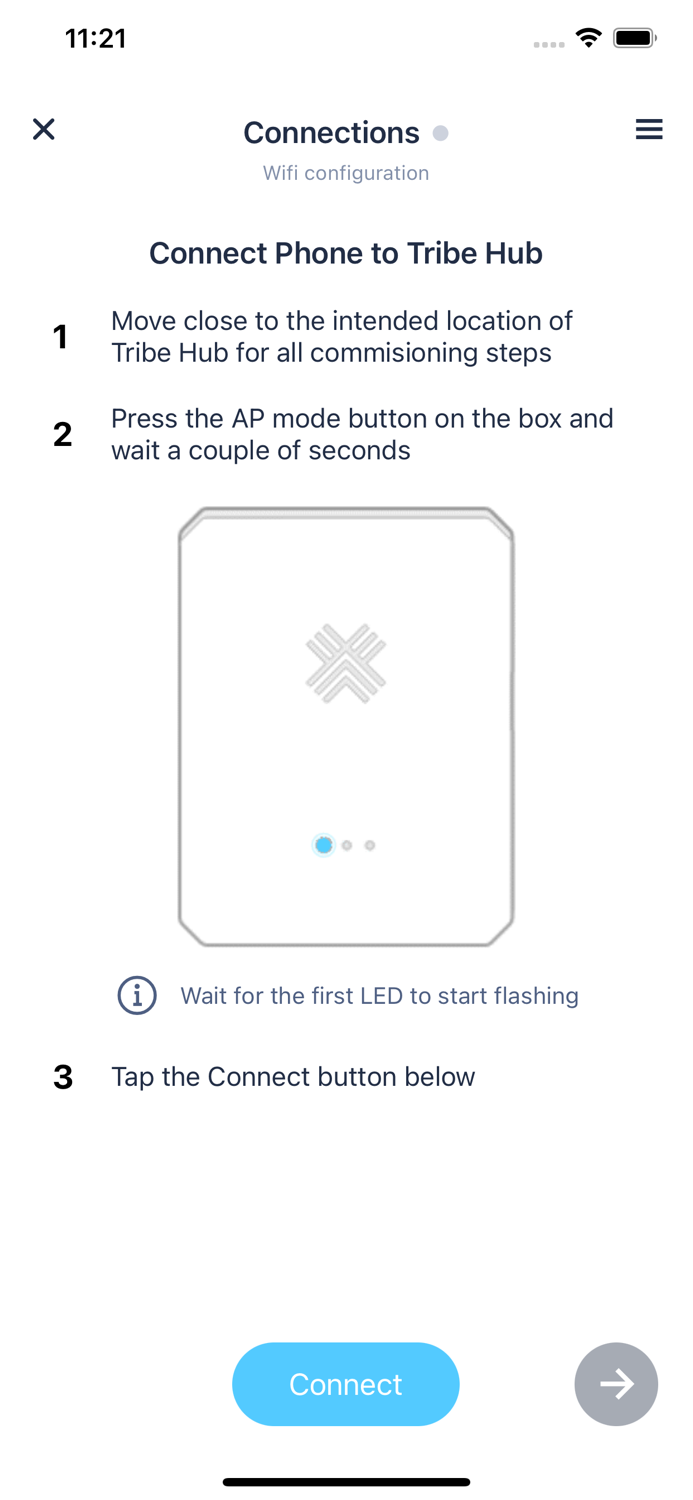 11:21

Connections

Wifi configuration

Connect Phone to Tribe Hub

1 Move close to the intended location of Tribe Hub for all commisioning steps

2 Press the AP mode button on the box and wait a couple of seconds

Wait for the first LED to start flashing

3 Tap the Connect button below

Connect