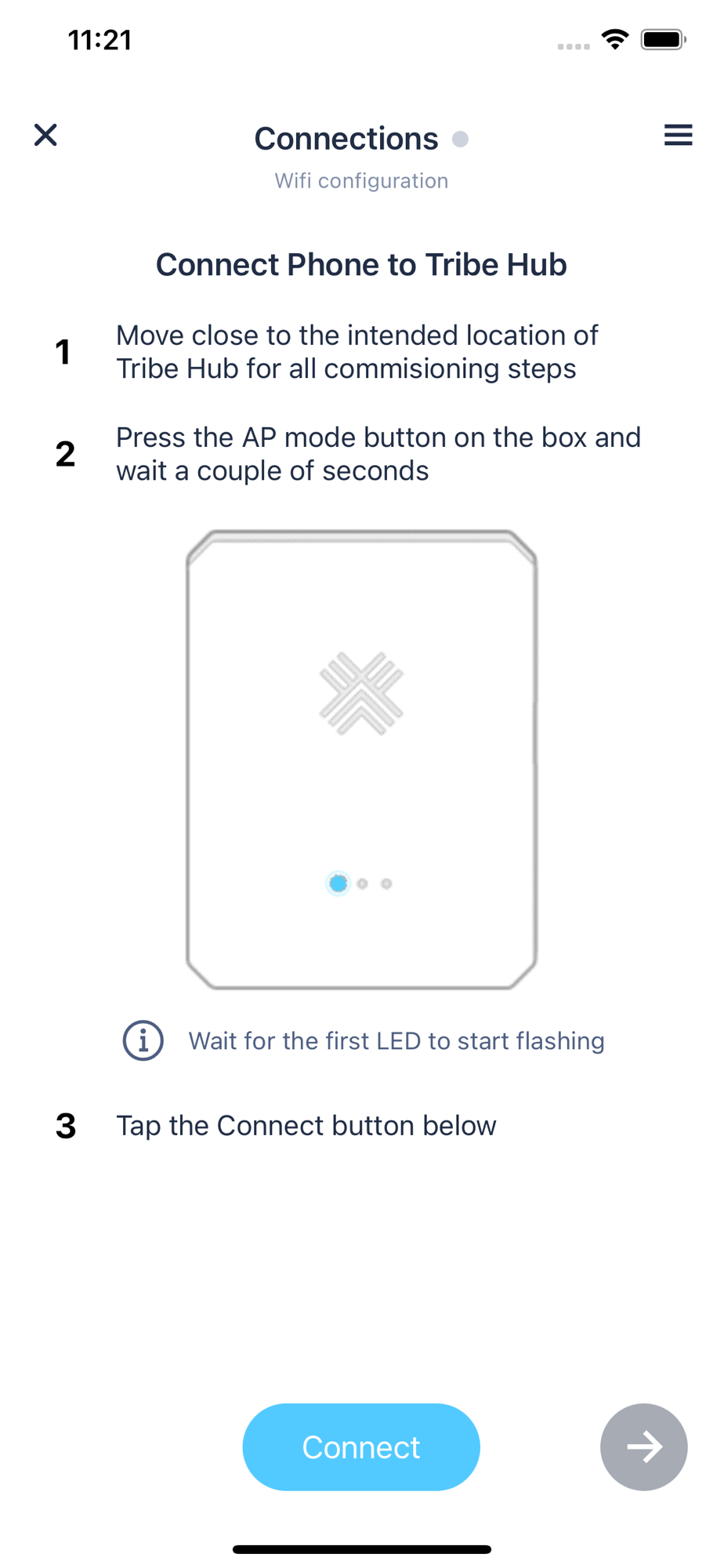 11:21

Connections

Wifi configuration

Connect Phone to Tribe Hub

1 Move close to the intended location of Tribe Hub for all commisioning steps

2 Press the AP mode button on the box and wait a couple of seconds

Wait for the first LED to start flashing

3 Tap the Connect button below

Connect