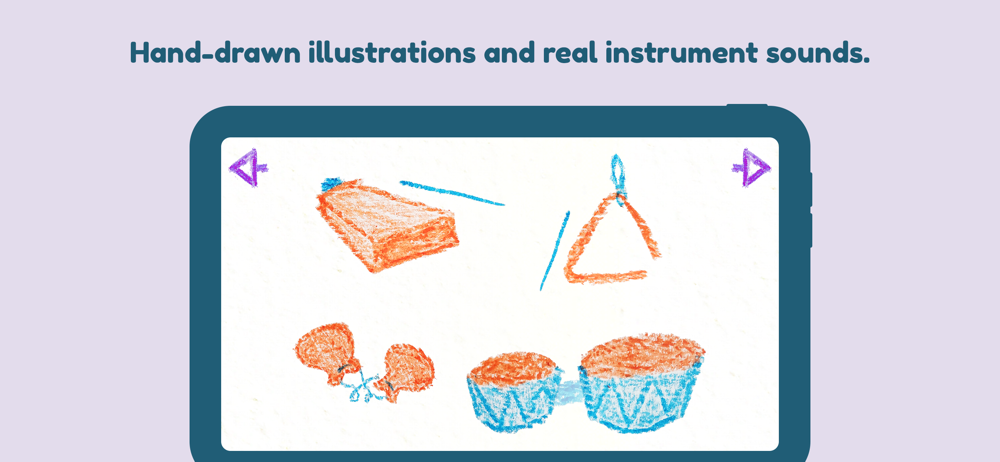 Hand-drawn illustrations and real instrument sounds.