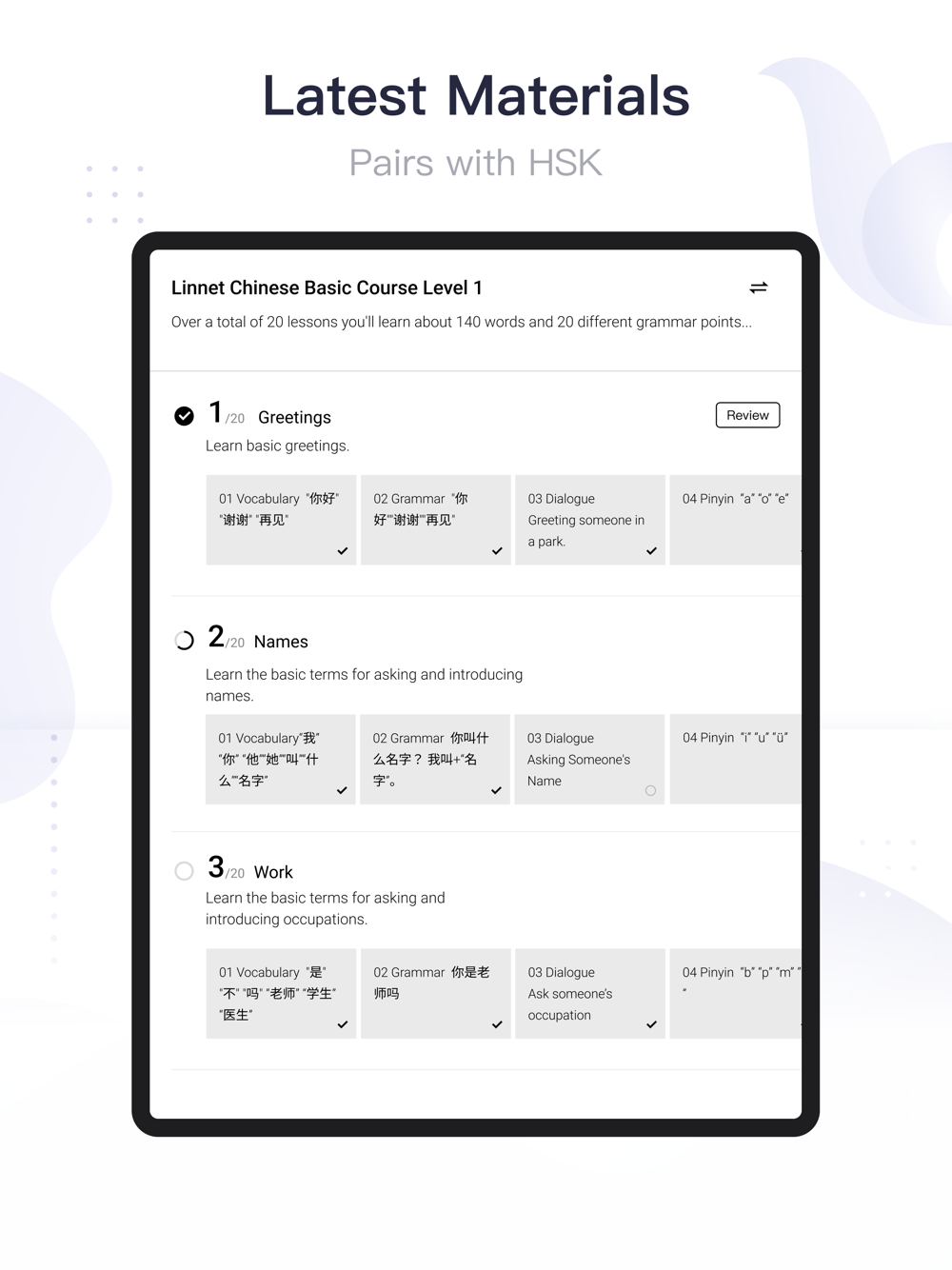 Latest Materials

Pairs with HSK

Linnet Chinese Basic Course Level 1

Over a total of 20 lessons you'll learn about 140 words and 20 different grammar points...

1/20 Greetings

Review

Learn basic greetings.

01 Vocabulary "你好" "谢谢" "再见"

02 Grammar "你好""谢谢""再见"

03 Dialogue Greeting someone in a park.

04 Pinyin "a" "o" "e"

2/20 Names

Learn the basic terms for asking and introducing names.

01 Vocabulary"我" "你" "他""她""叫""什么""名字"

02 Grammar 你叫什么名字？ 我叫+"名字"。

03 Dialogue Asking Someone's Name

04 Pinyin "i" "u" "ü"

3/20 Work

Learn the basic terms for asking and introducing occupations.

01 Vocabulary "是" "不" "吗" "老师" "学生" "医生"

02 Grammar 你是老师吗

03 Dialogue Ask someone's occupation

04 Pinyin "b" "p" "m" "
"