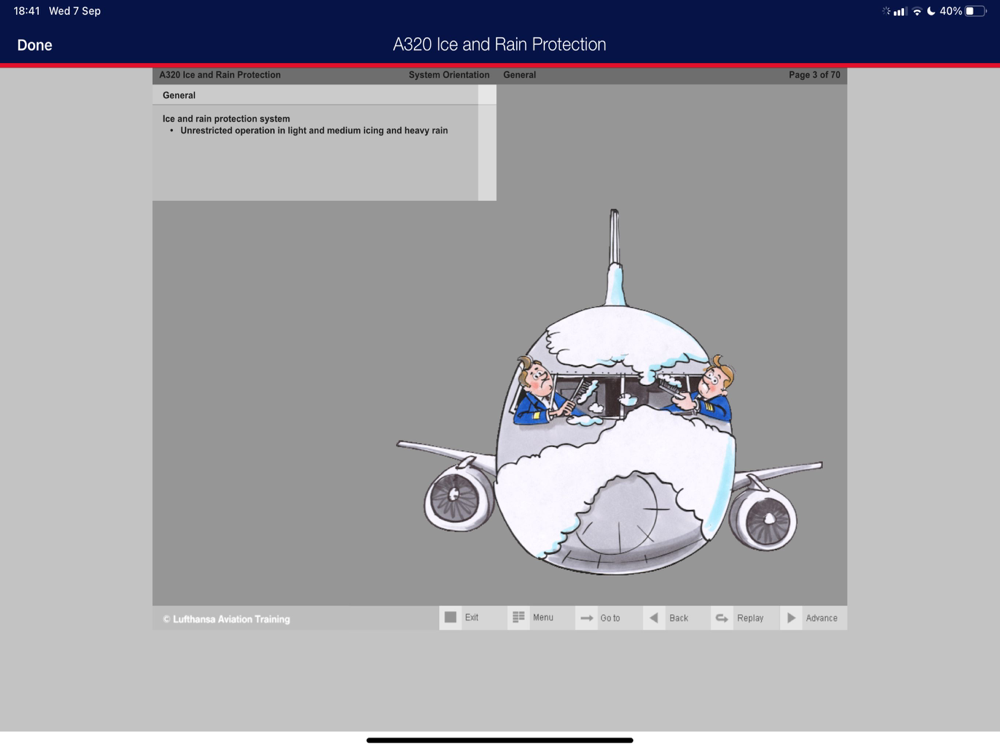 18:41 Wed 7 Sep

40%

Done

A320 Ice and Rain Protection

A320 Ice and Rain Protection System Orientation General Page 3 of 70

General

Ice and rain protection system
• Unrestricted operation in light and medium icing and heavy rain

© Lufthansa Aviation Training

Exit Menu Go to Back Replay Advance