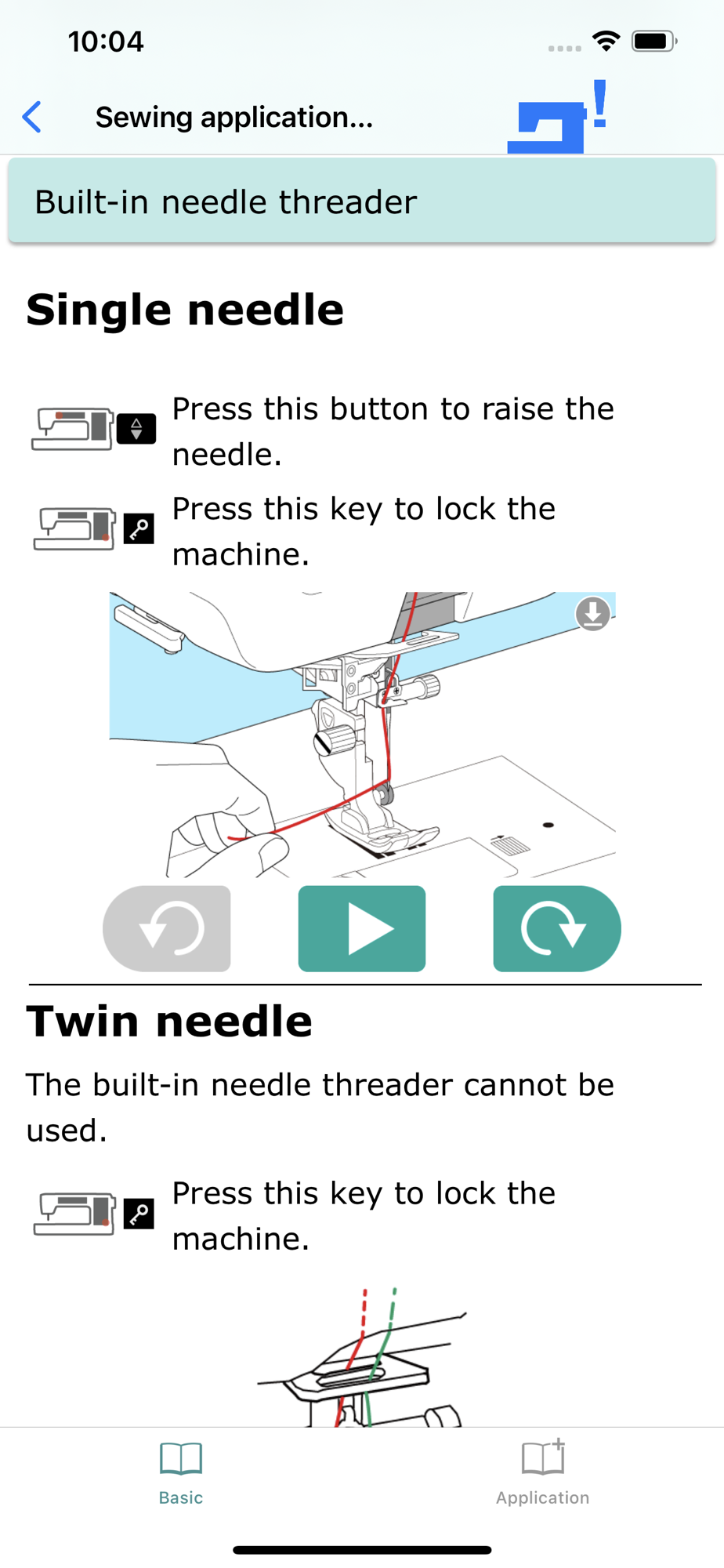 10:04

Sewing application...

Built-in needle threader

Single needle

Press this button to raise the needle.

Press this key to lock the machine.

Twin needle

The built-in needle threader cannot be used.

Press this key to lock the machine.

Basic

Application