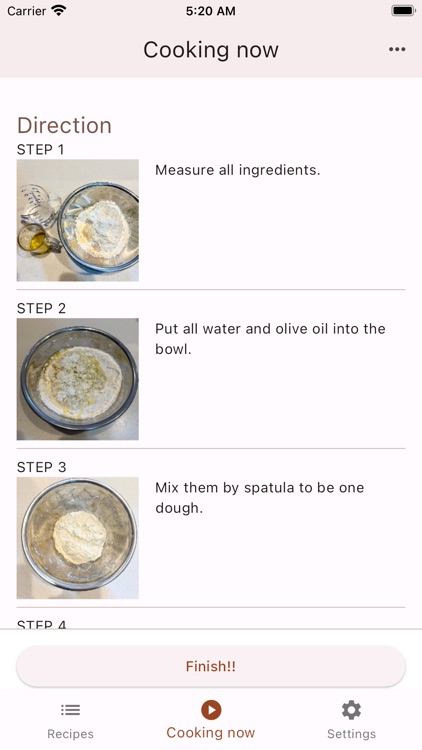 Carrier 5:20 AM

Cooking now

Direction

STEP 1

Measure all ingredients.

STEP 2

Put all water and olive oil into the bowl.

STEP 3

Mix them by spatula to be one dough.

STEP 4

Finish!!

Recipes

Cooking now

Settings