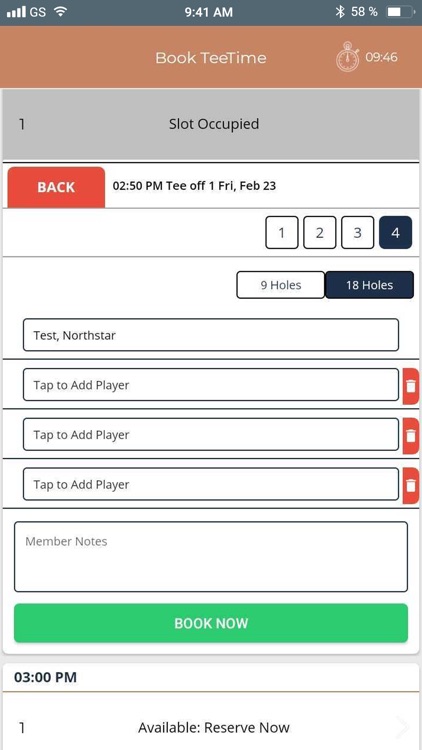 GS 9:41 AM 58 %

Book TeeTime 09:46

1 Slot Occupied

BACK 02:50 PM Tee off 1 Fri, Feb 23

1 2 3 4

9 Holes 18 Holes

Test, Northstar

Tap to Add Player

Tap to Add Player

Tap to Add Player

Member Notes

BOOK NOW

03:00 PM

1 Available: Reserve Now