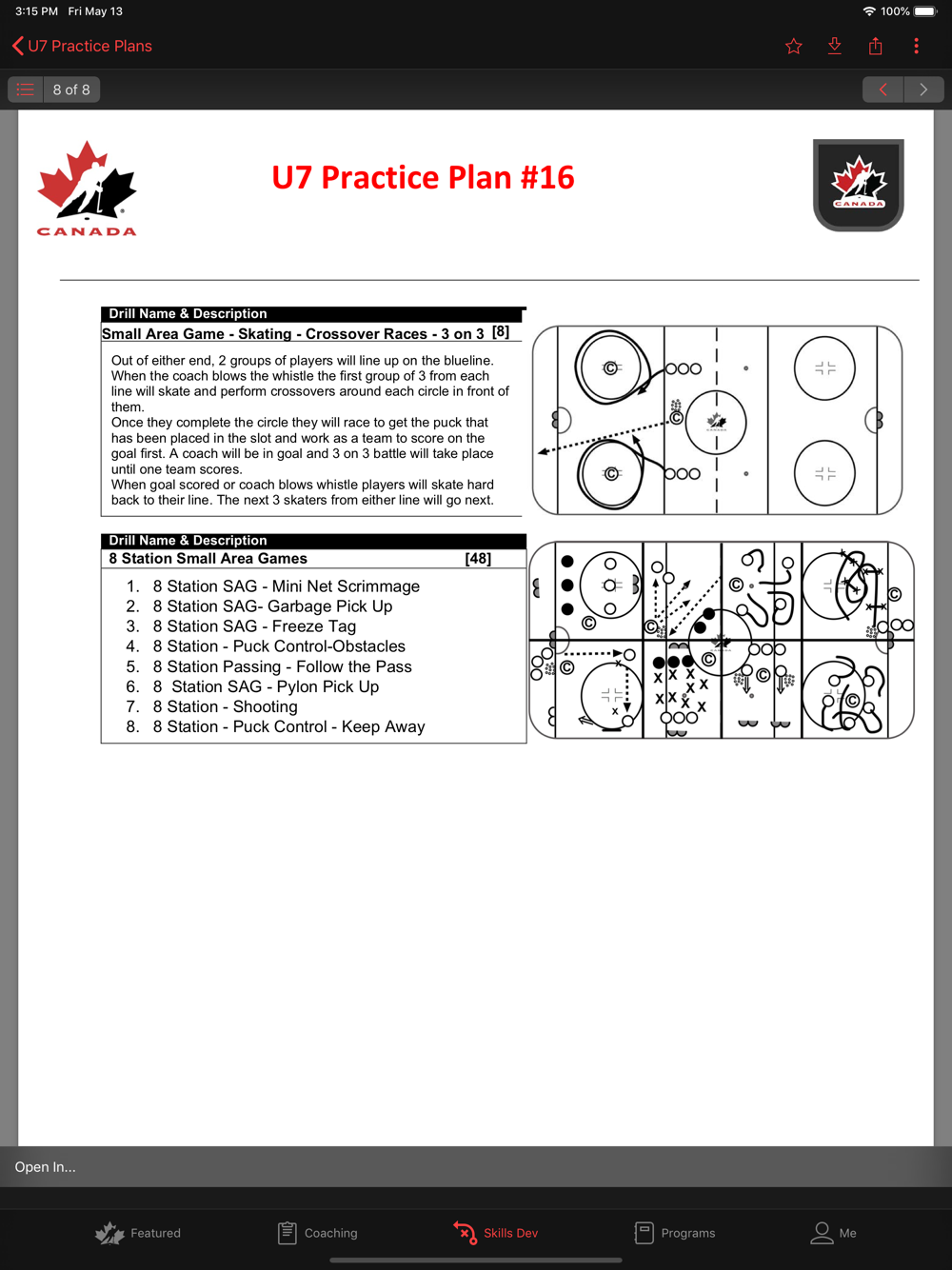 3:15 PM Fri May 13

100%

U7 Practice Plans

8 of 8

CANADA

U7 Practice Plan #16

CANADA

Drill Name & Description

Small Area Game - Skating - Crossover Races - 3 on 3 [8]

Out of either end, 2 groups of players will line up on the blueline. When the coach blows the whistle the first group of 3 from each line will skate and perform crossovers around each circle in front of them.
Once they complete the circle they will race to get the puck that has been placed in the slot and work as a team to score on the goal first. A coach will be in goal and 3 on 3 battle will take place until one team scores.
When goal scored or coach blows whistle players will skate hard back to their line. The next 3 skaters from either line will go next.

Drill Name & Description

8 Station Small Area Games [48]

1. 8 Station SAG - Mini Net Scrimmage
2. 8 Station SAG- Garbage Pick Up
3. 8 Station SAG - Freeze Tag
4. 8 Station - Puck Control-Obstacles
5. 8 Station Passing - Follow the Pass
6. 8 Station SAG - Pylon Pick Up
7. 8 Station - Shooting
8. 8 Station - Puck Control - Keep Away

Open In...

Featured

Coaching

Skills Dev

Programs

Me