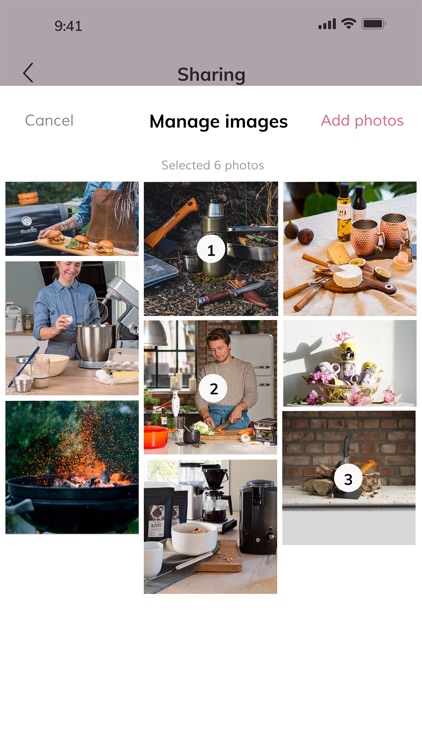 9:41

Sharing

Cancel Manage images Add photos

Selected 6 photos

1

2

3