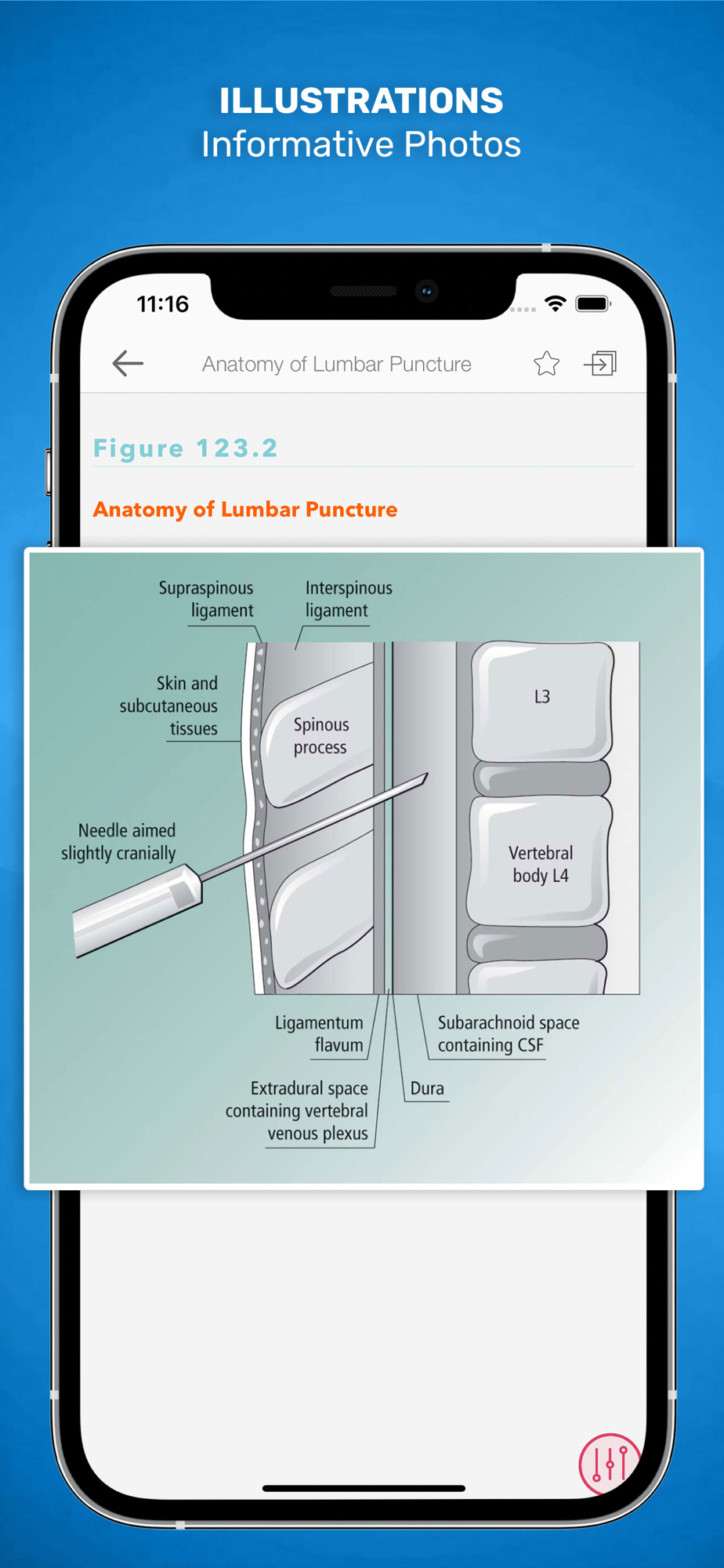 ILLUSTRATIONS
Informative Photos

11:16

Anatomy of Lumbar Puncture

Figure 123.2

Anatomy of Lumbar Puncture

Supraspinous ligament

Interspinous ligament

Skin and subcutaneous tissues

Spinous process

L3

Needle aimed slightly cranially

Vertebral body L4

Ligamentum flavum

Subarachnoid space containing CSF

Extradural space containing vertebral venous plexus

Dura