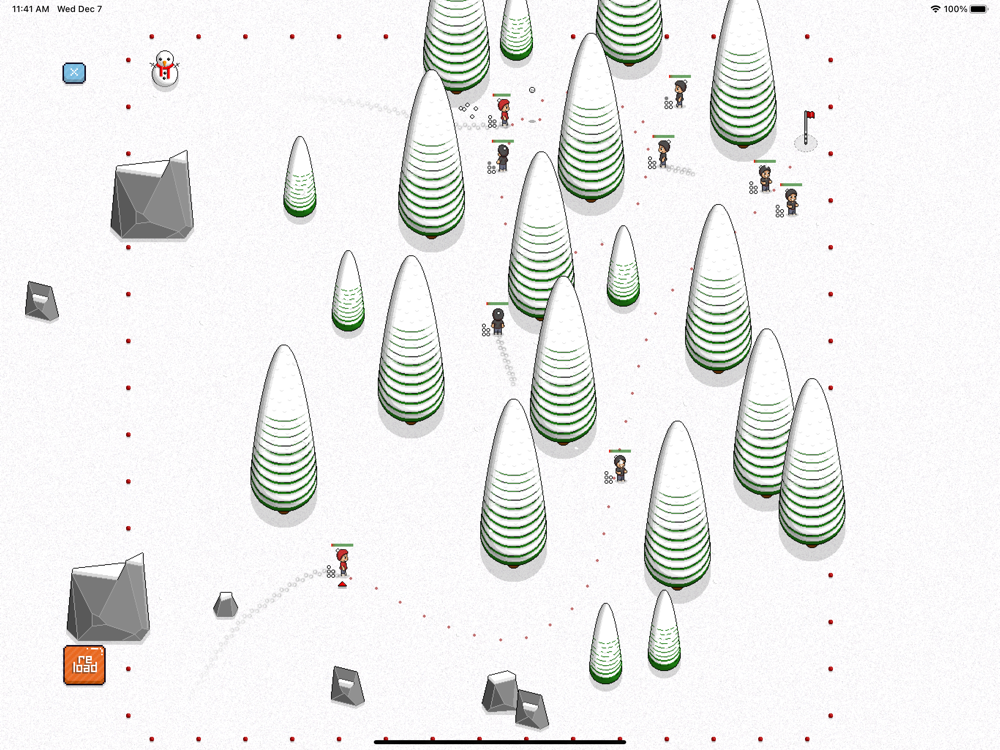 11:41 AM Wed Dec 7

100%

re
load