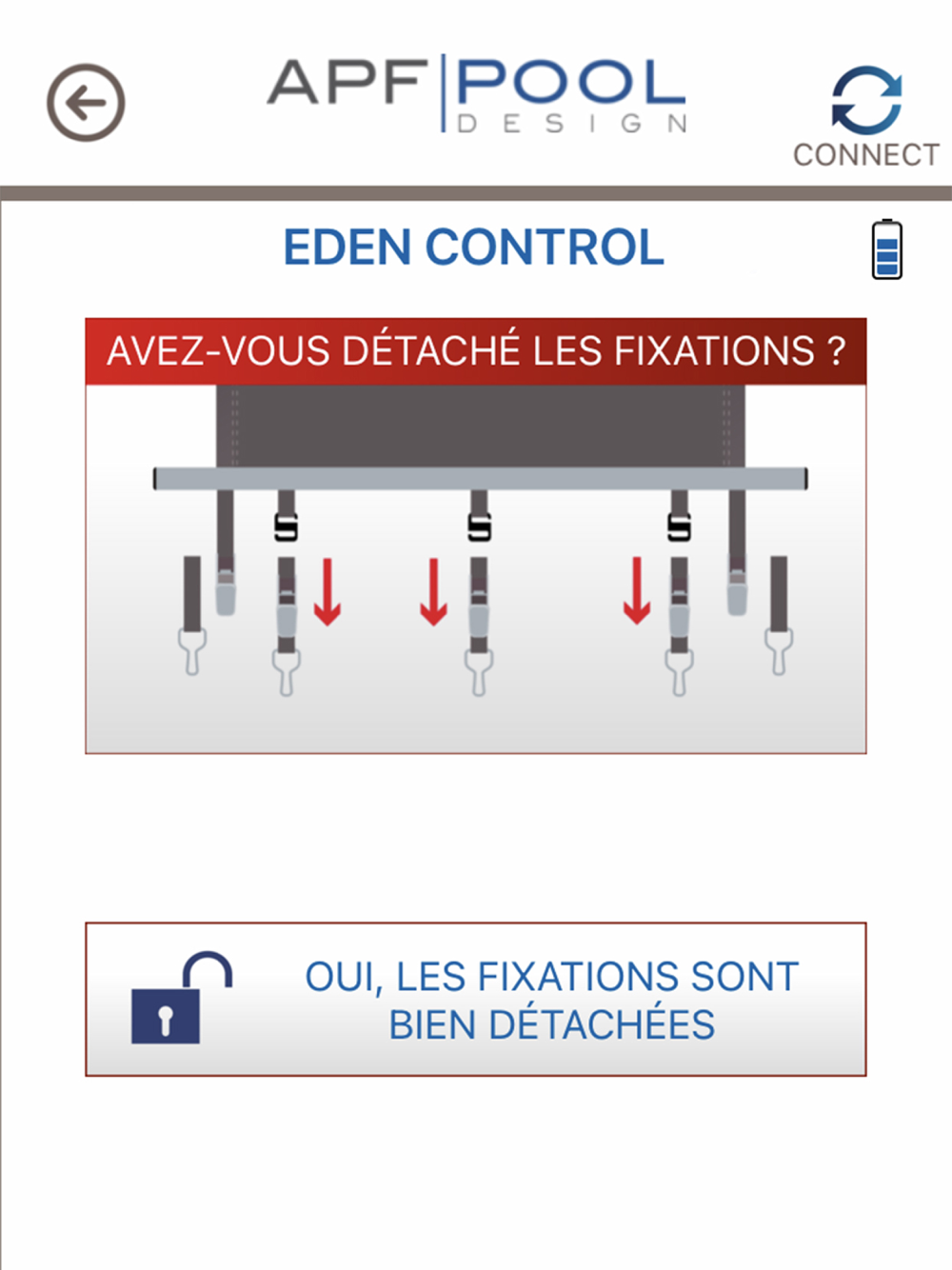 APF POOL DESIGN

CONNECT

EDEN CONTROL

AVEZ-VOUS DÉTACHÉ LES FIXATIONS ?

OUI, LES FIXATIONS SONT BIEN DÉTACHÉES