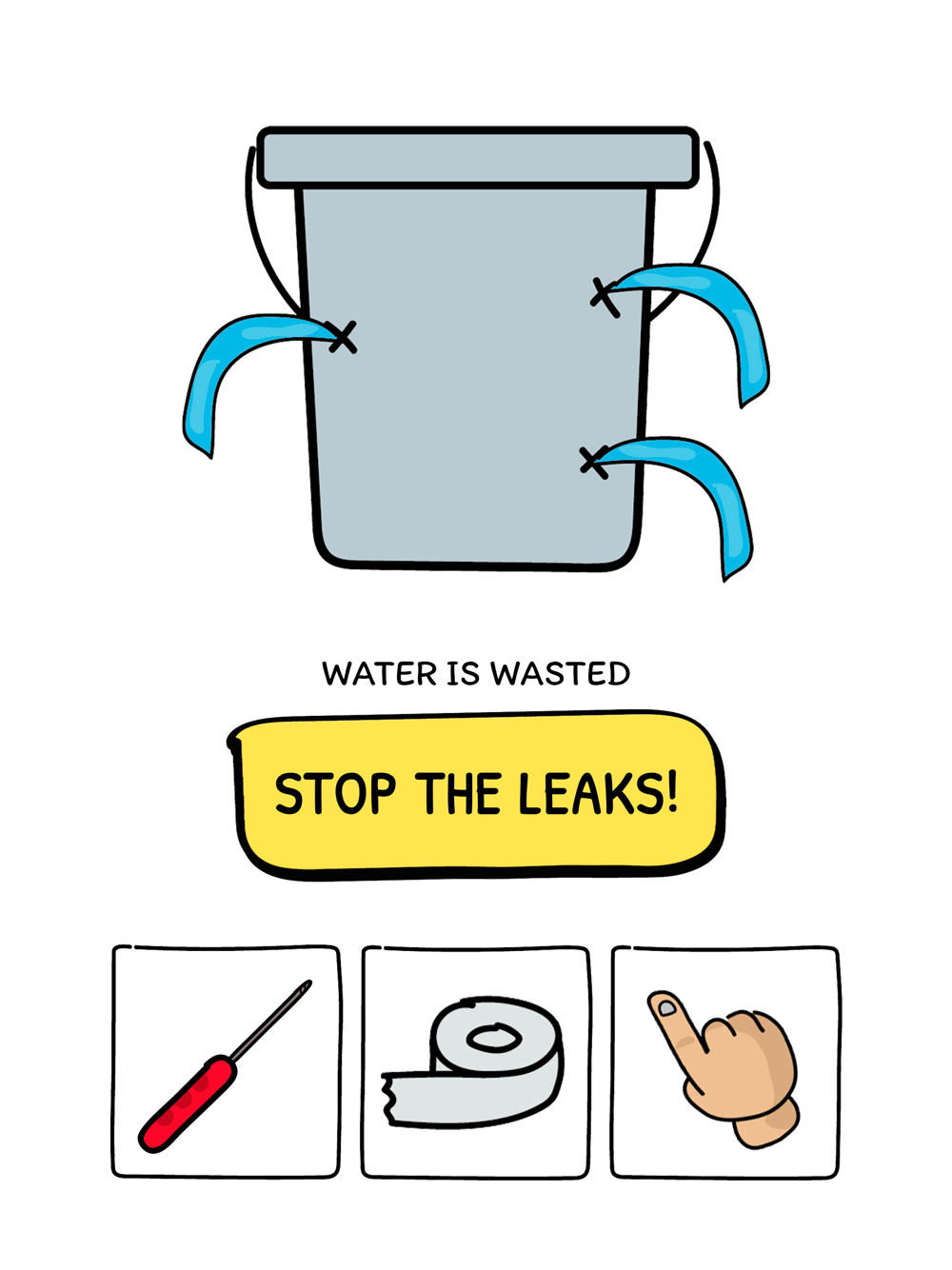 WATER IS WASTED

STOP THE LEAKS!