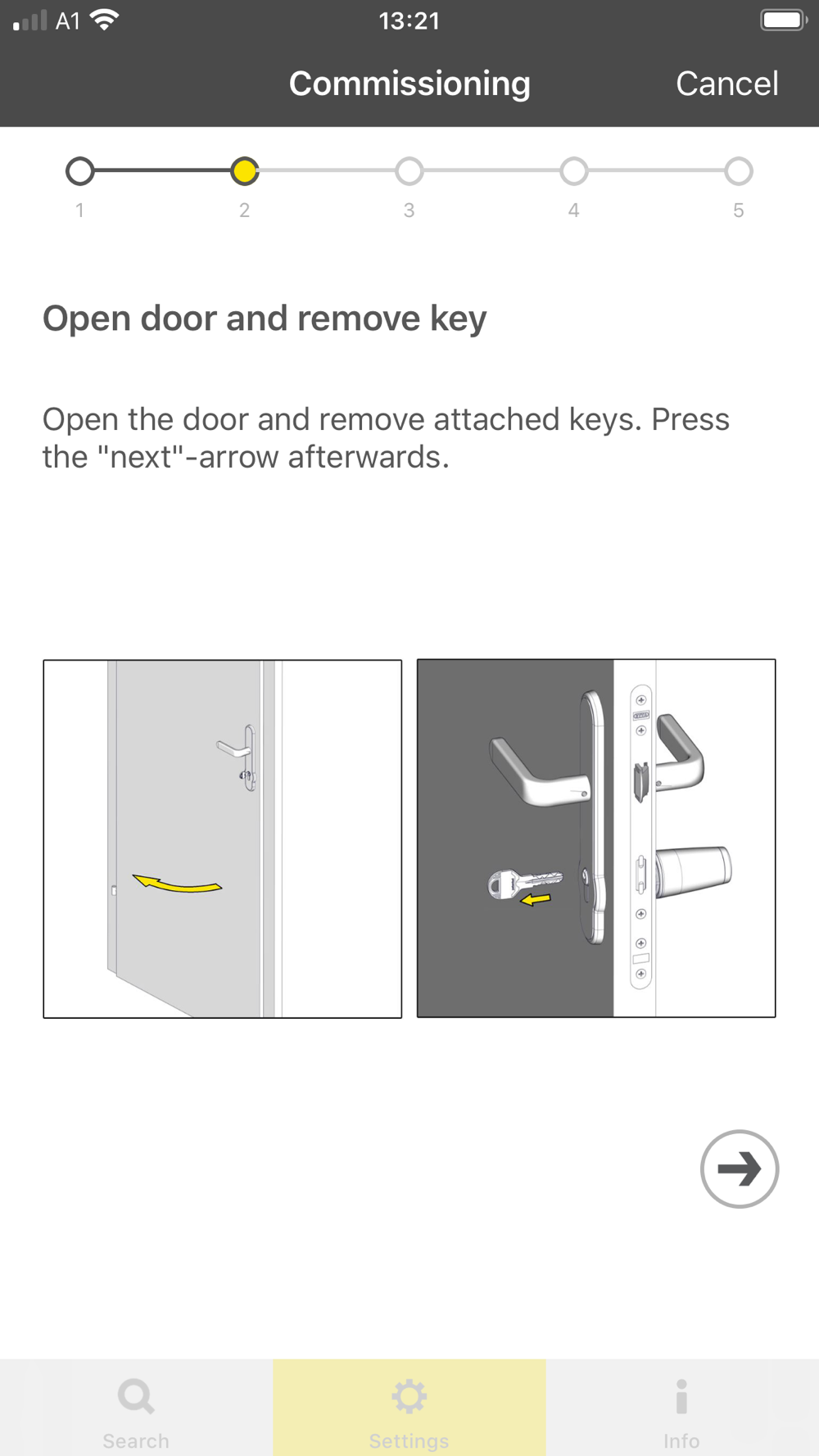 A1
13:21
Commissioning
Cancel

1
2
3
4
5

Open door and remove key

Open the door and remove attached keys. Press the "next"-arrow afterwards.

Search
Settings
Info