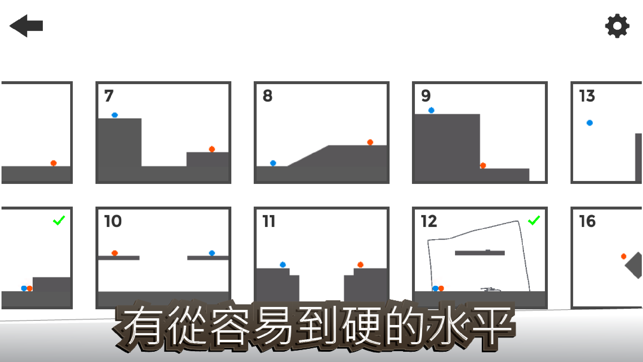 7

8

9

13

10

11

12

16

有從容易到硬的水平