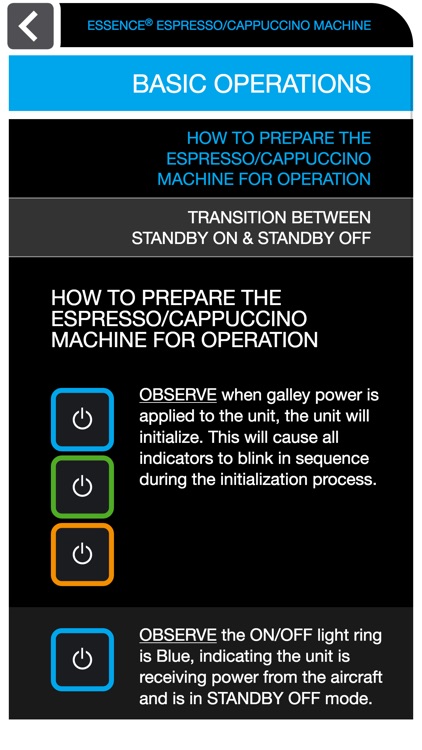 ESSENCE® ESPRESSO/CAPPUCCINO MACHINE

BASIC OPERATIONS

HOW TO PREPARE THE ESPRESSO/CAPPUCCINO MACHINE FOR OPERATION

TRANSITION BETWEEN STANDBY ON & STANDBY OFF

HOW TO PREPARE THE ESPRESSO/CAPPUCCINO MACHINE FOR OPERATION

OBSERVE when galley power is applied to the unit, the unit will initialize. This will cause all indicators to blink in sequence during the initialization process.

OBSERVE the ON/OFF light ring is Blue, indicating the unit is receiving power from the aircraft and is in STANDBY OFF mode.