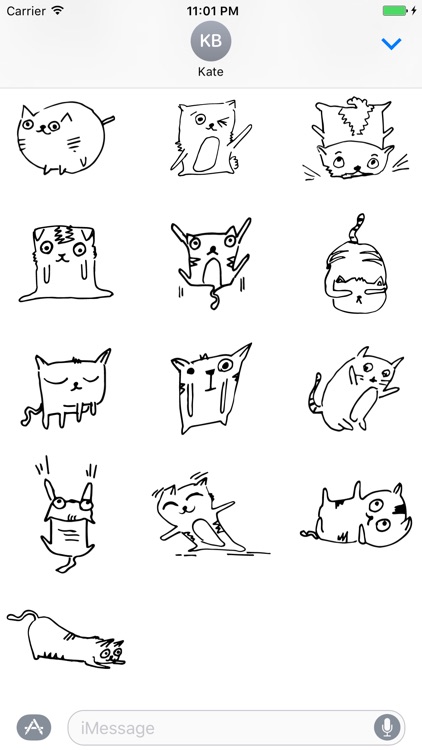 Carrier
11:01 PM
KB
Kate
iMessage