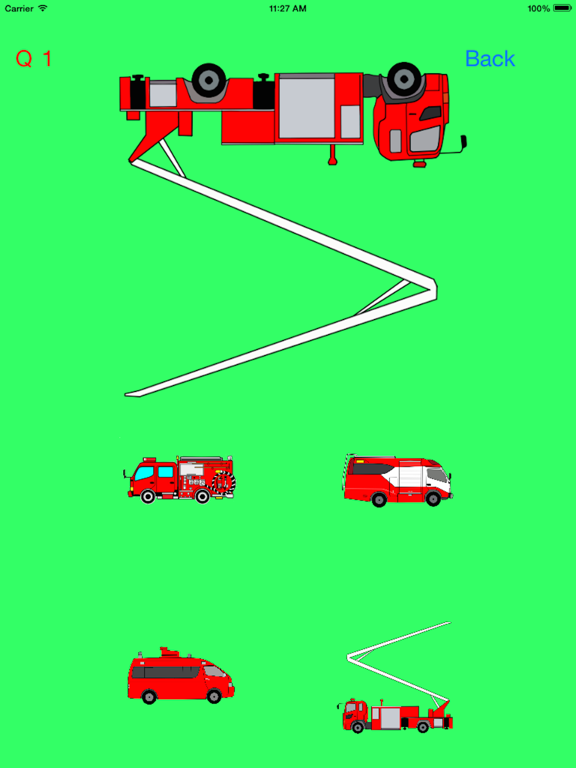 Carrier 11:27 AM 100%

Q 1

Back