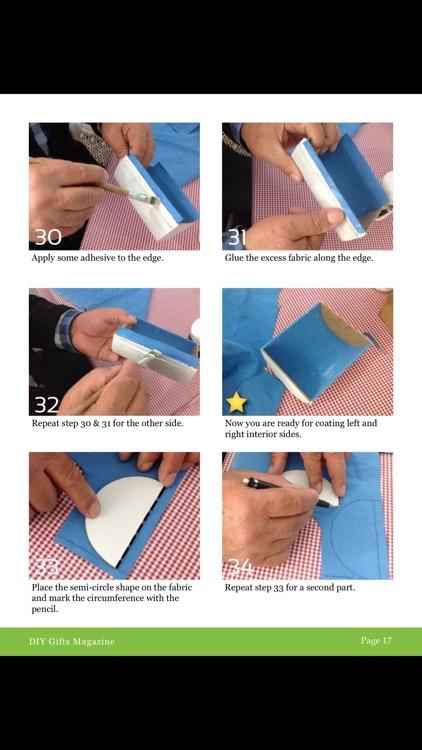 30
Apply some adhesive to the edge.

31
Glue the excess fabric along the edge.

32
Repeat step 30 & 31 for the other side.

Now you are ready for coating left and right interior sides.

33
Place the semi-circle shape on the fabric and mark the circumference with the pencil.

34
Repeat step 33 for a second part.

DIY Gifts Magazine

Page 17