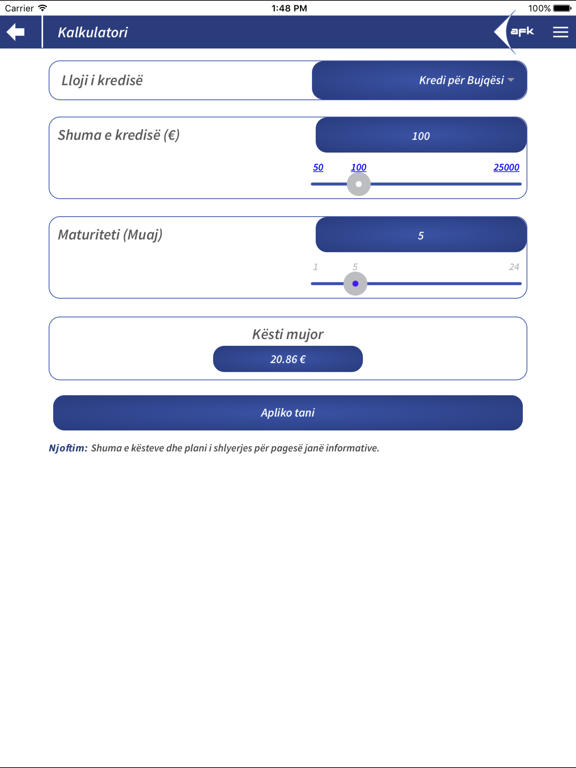 Carrier
1:48 PM
100%

Kalkulatori
afk

Lloji i kredisë
Kredi për Bujqësi

Shuma e kredisë (€)
100
50 100 25000

Maturiteti (Muaj)
5
1 5 24

Kësti mujor
20.86 €

Apliko tani

Njoftim: Shuma e kësteve dhe plani i shlyerjes për pagesë janë informative.