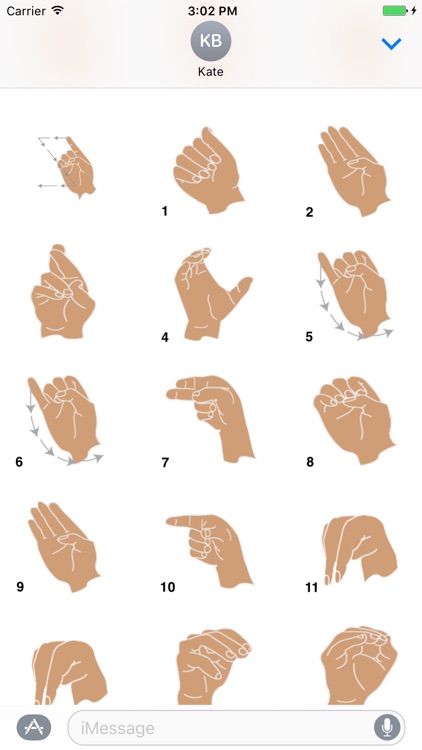 Carrier 3:02 PM

KB
Kate

1

2

4

5

6

7

8

9

10

11

iMessage