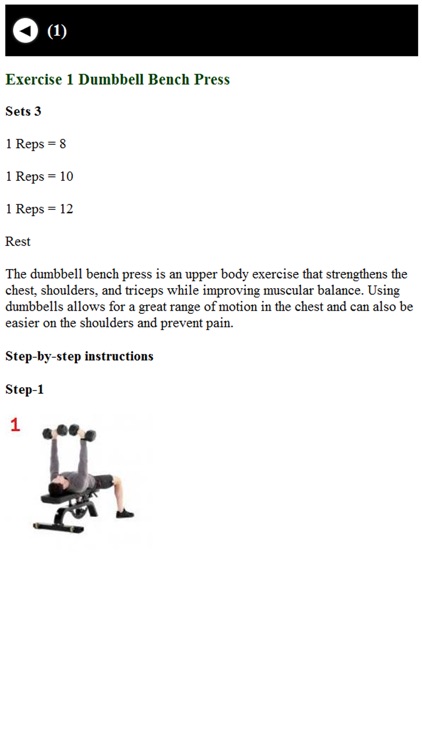 (1)

Exercise 1 Dumbbell Bench Press

Sets 3

1 Reps = 8

1 Reps = 10

1 Reps = 12

Rest

The dumbbell bench press is an upper body exercise that strengthens the chest, shoulders, and triceps while improving muscular balance. Using dumbbells allows for a great range of motion in the chest and can also be easier on the shoulders and prevent pain.

Step-by-step instructions

Step-1

1