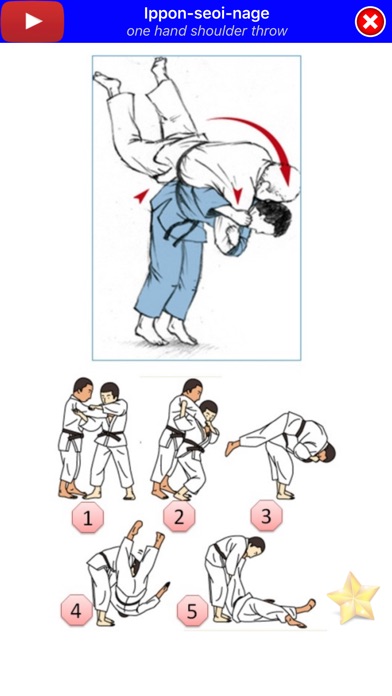 Ippon-seoi-nage
one hand shoulder throw

1
2
3
4
5