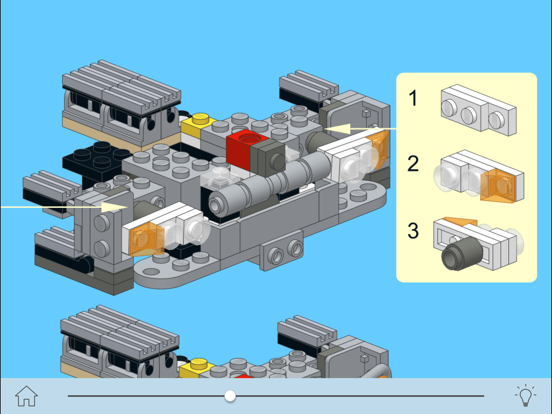 1
2
3